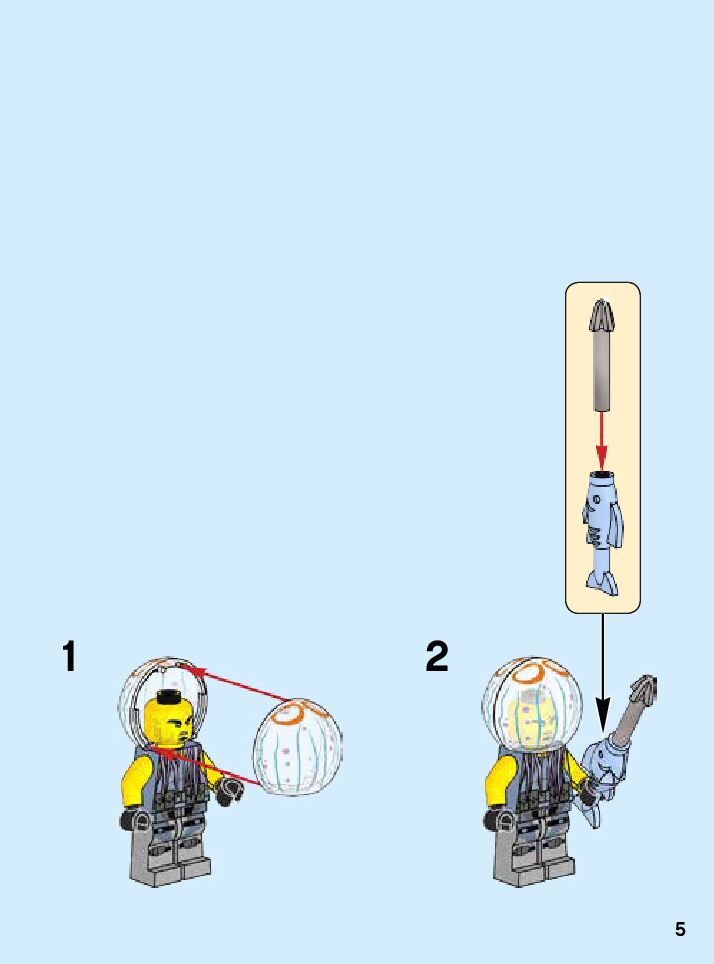 1

2

5