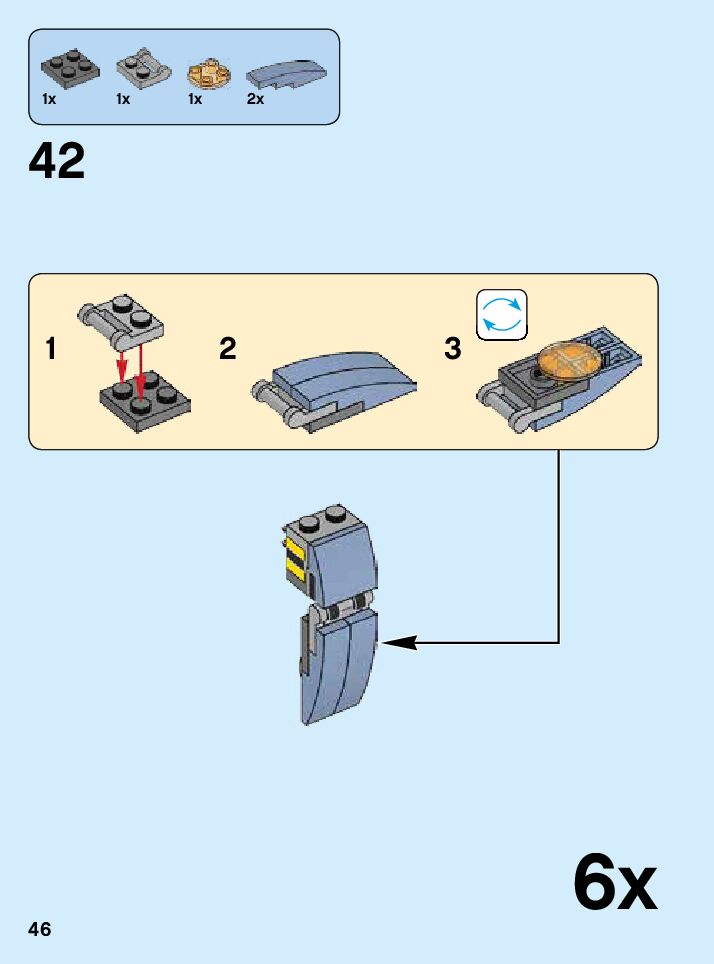 1x 1x 1x 2x

42

1

2

3

6x

46