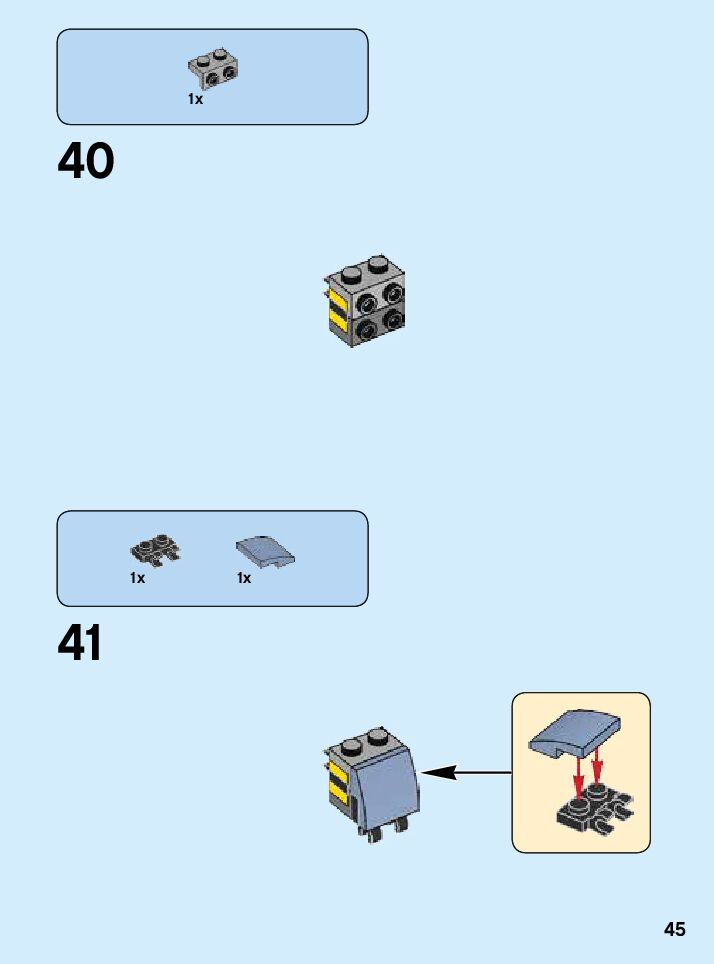 1x

40

1x 1x

41

45