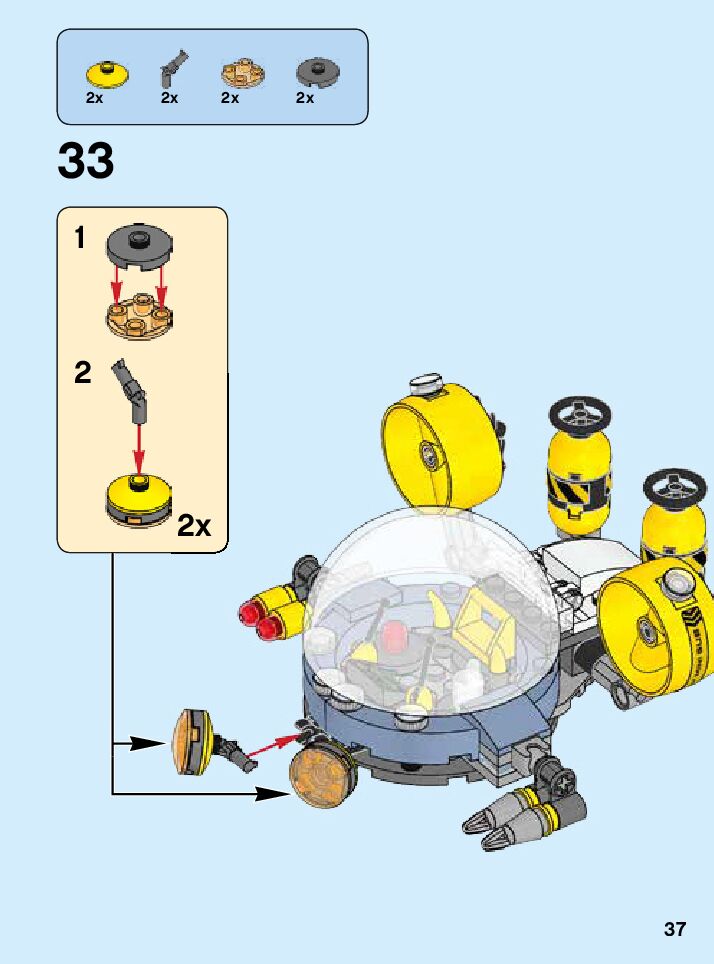 2x 2x 2x 2x

33

1

2

2x

37