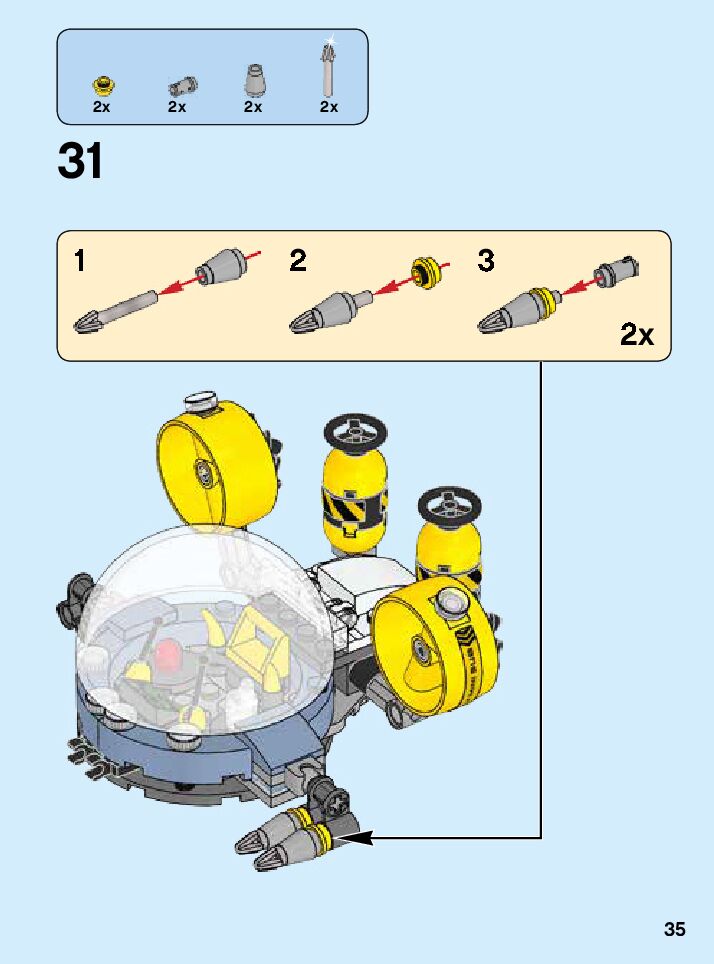 2x 2x 2x 2x

31

1 2 3

2x

35