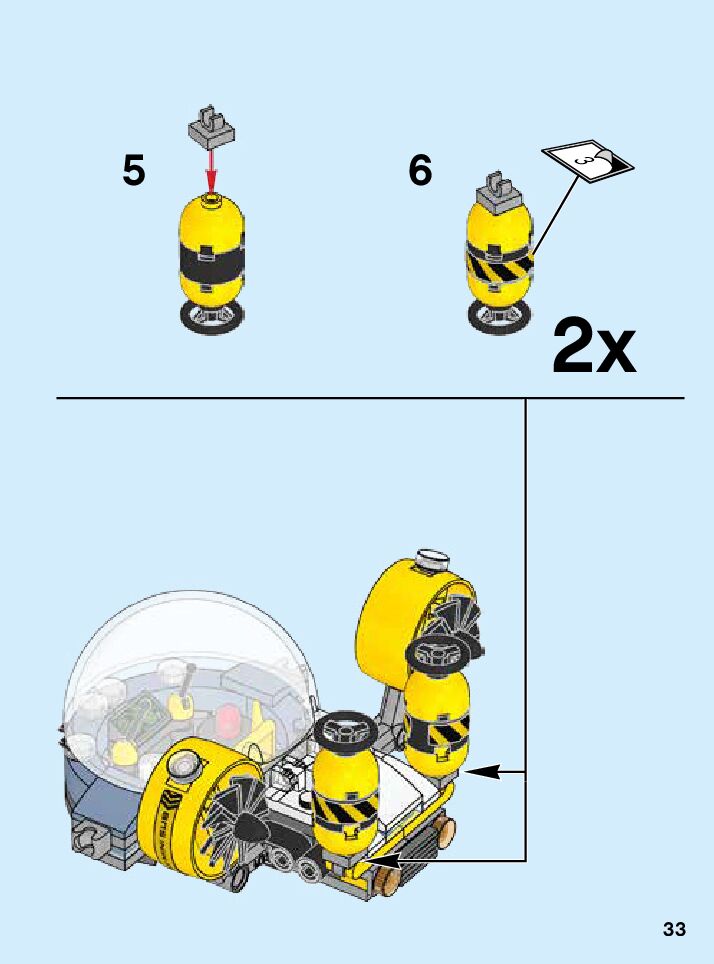 5

6

3

2x

33