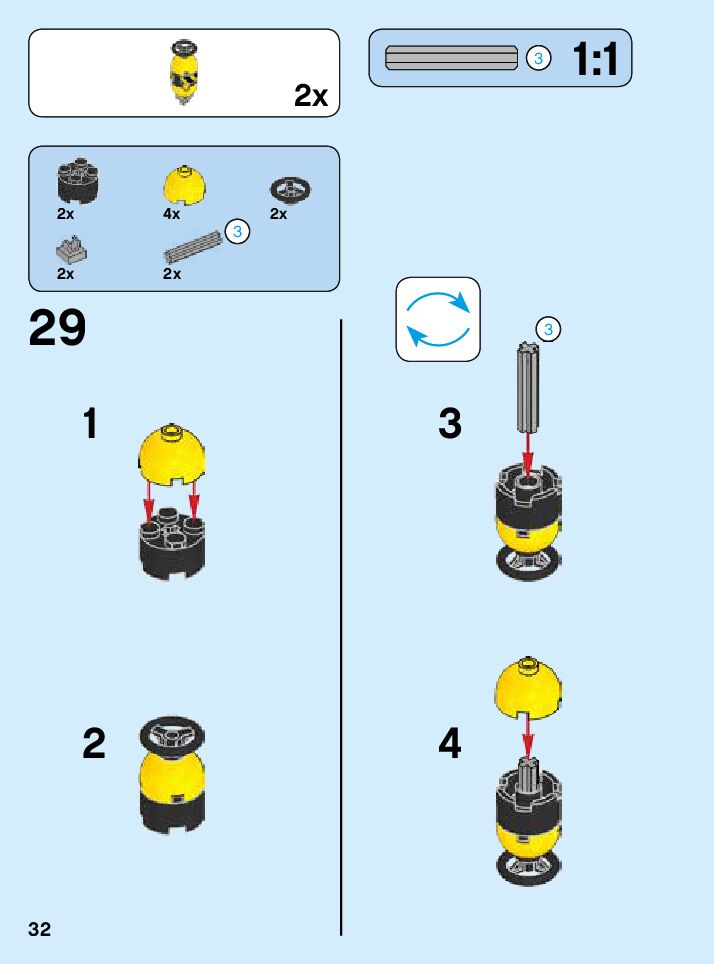 2x

3 1:1

2x 4x 2x
3
2x 2x

29

1

2

3
3

4

32