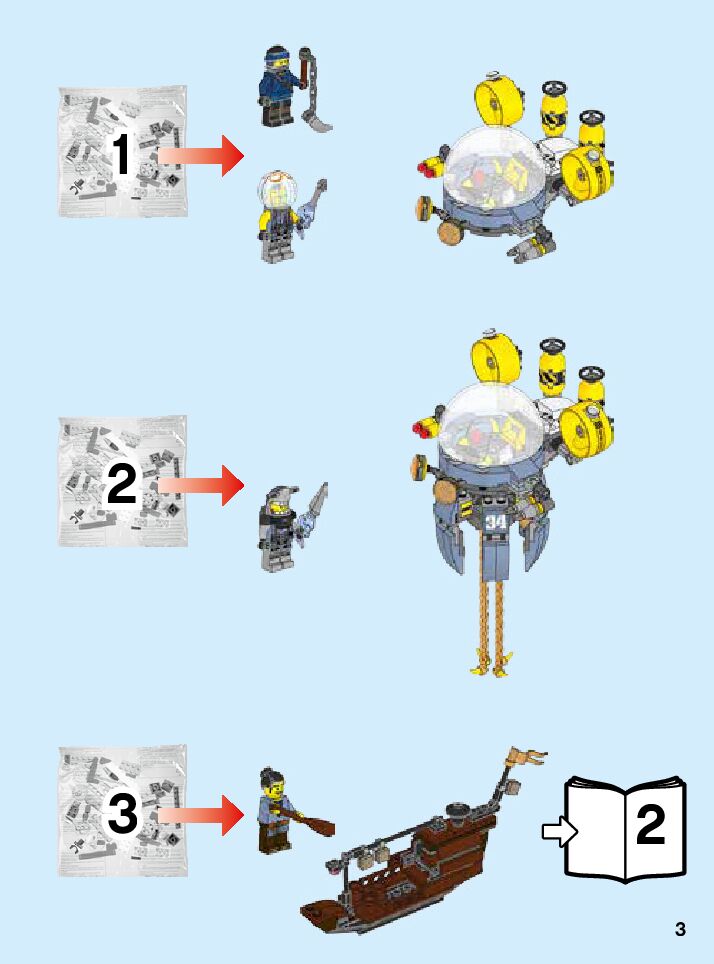 1

2

34

3

2

3