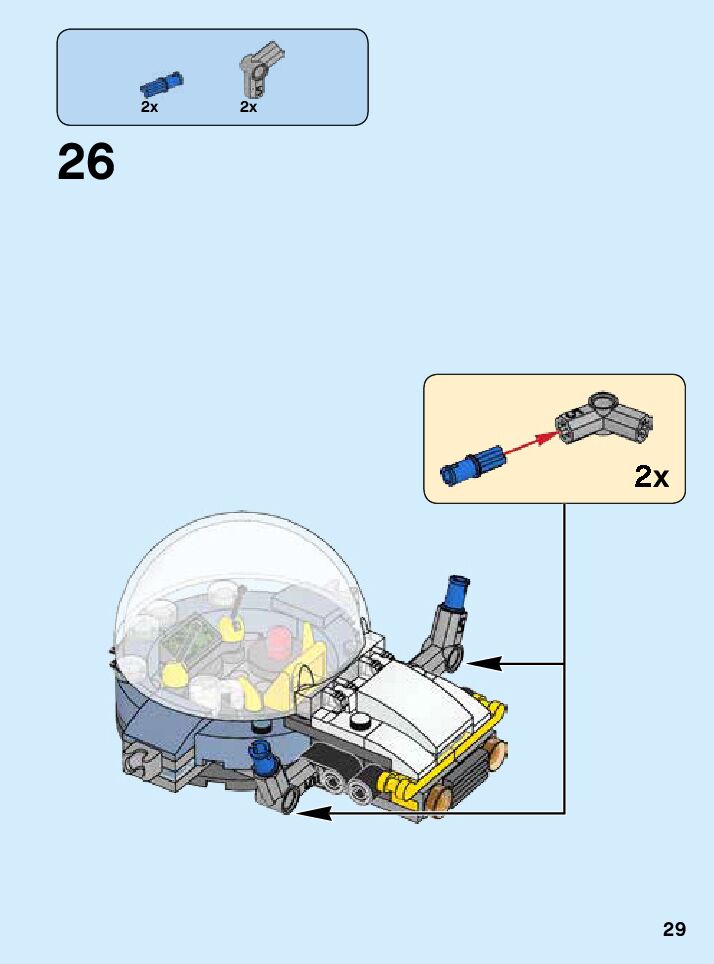 2x 2x

26

2x

29