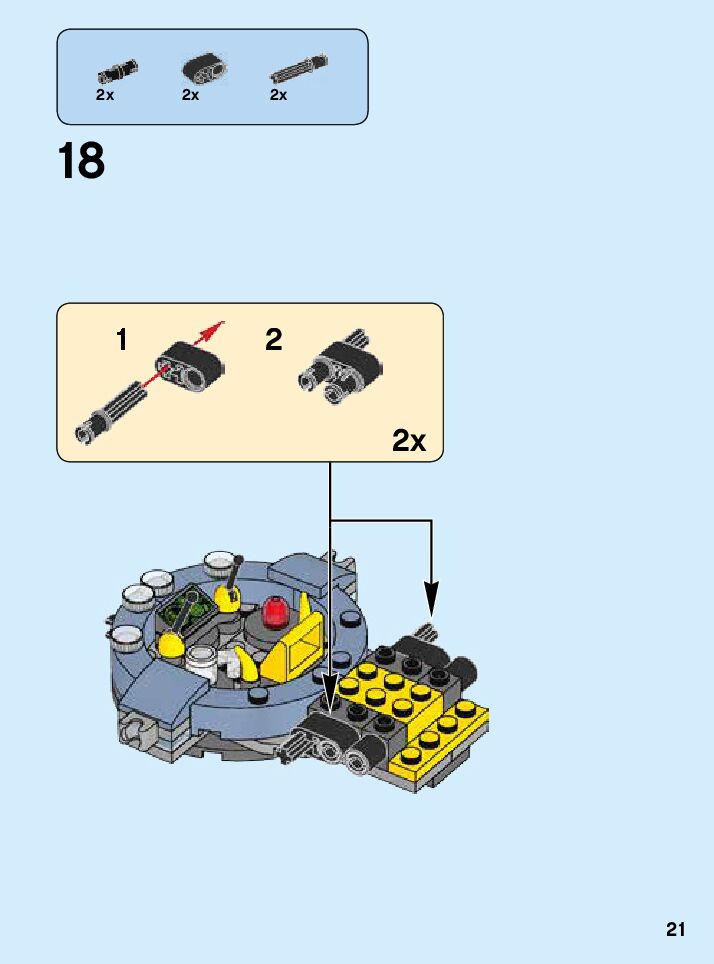 2x 2x 2x

18

1 2

2x

21