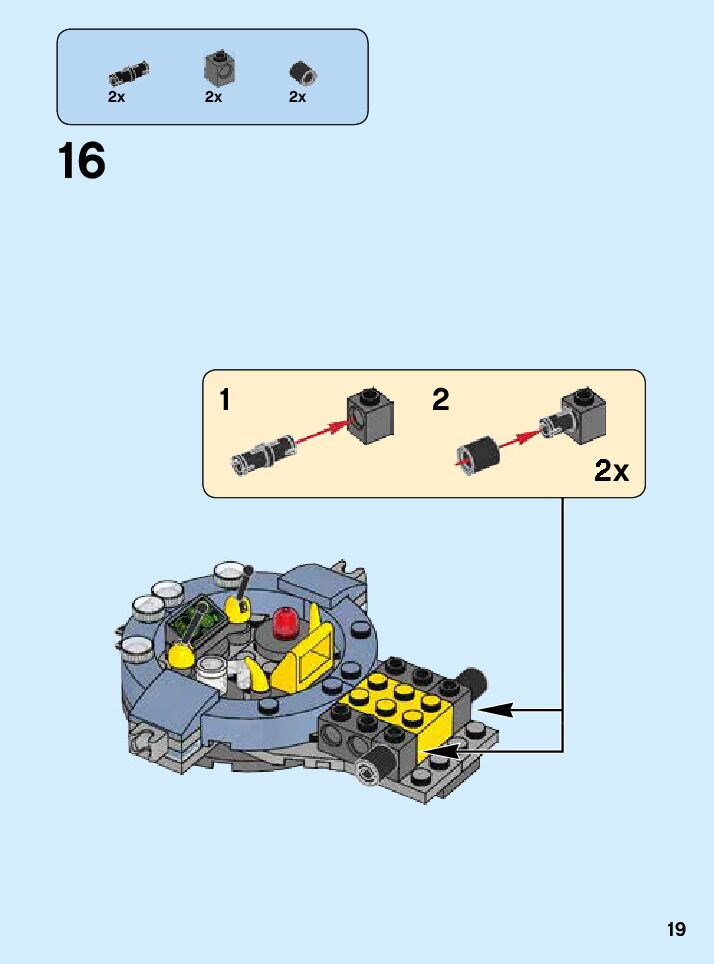 2x 2x 2x

16

1 2

2x

19