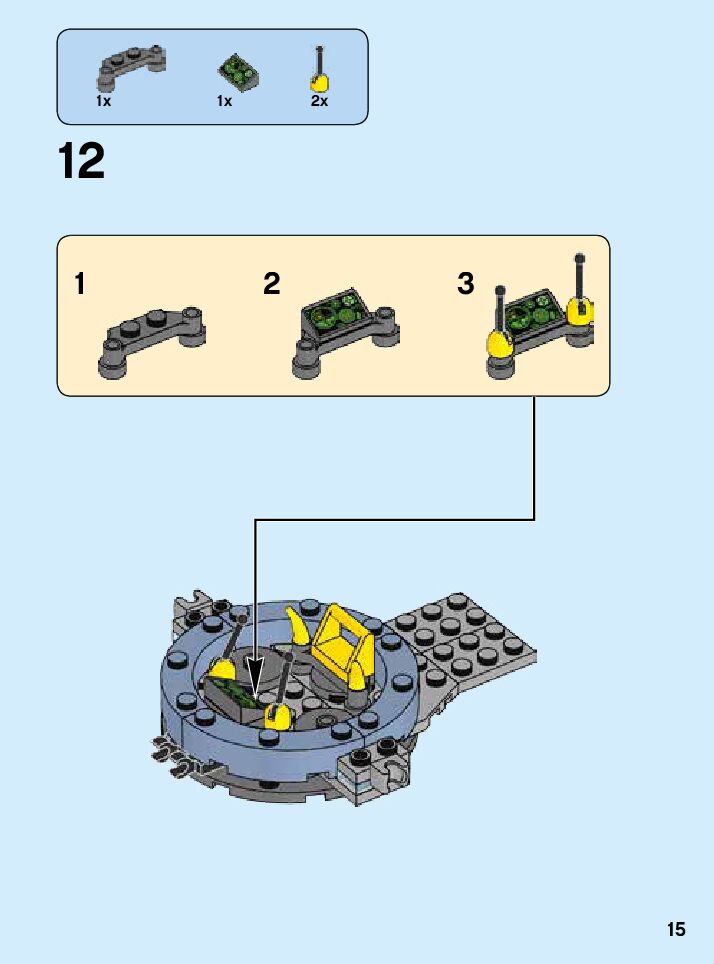 1x 1x 2x

12

1

2

3

15