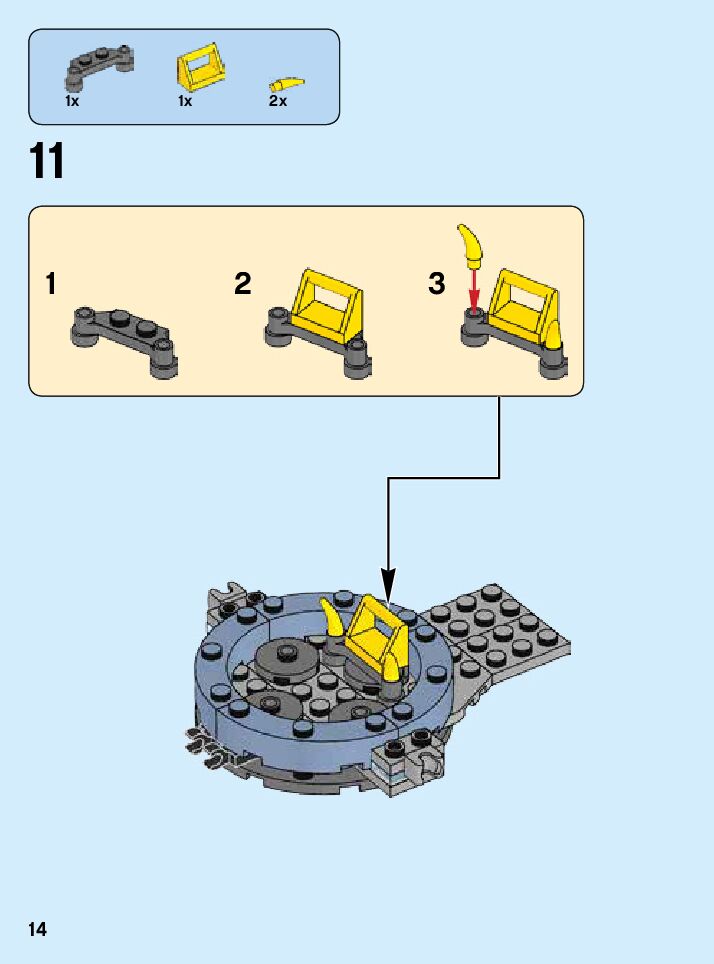 1x 1x 2x

11

1

2

3

14