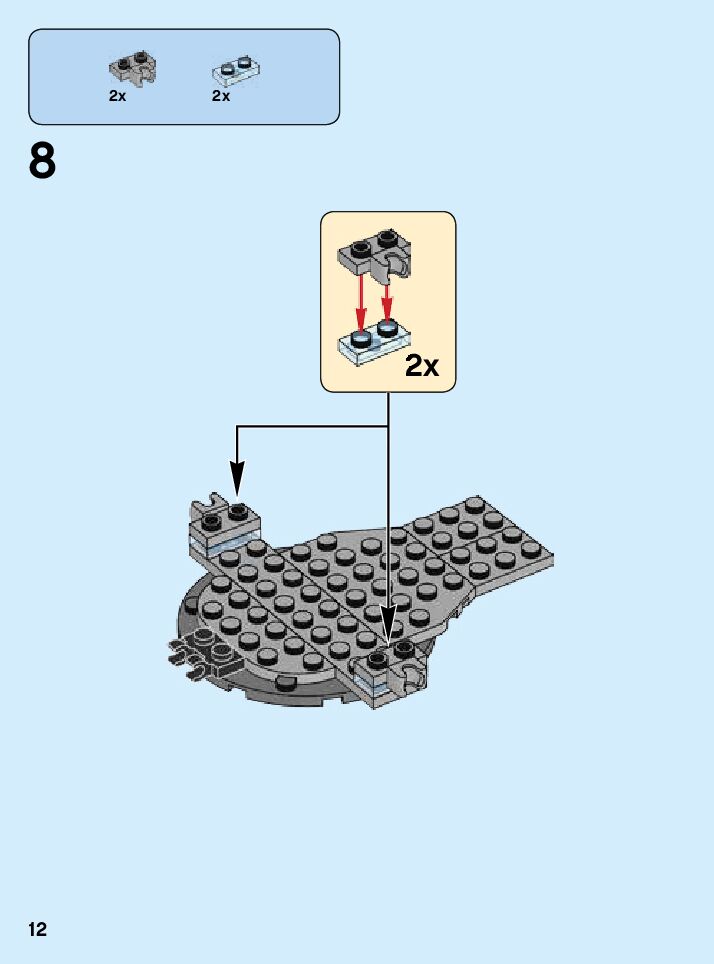 2x 2x

8

2x

12