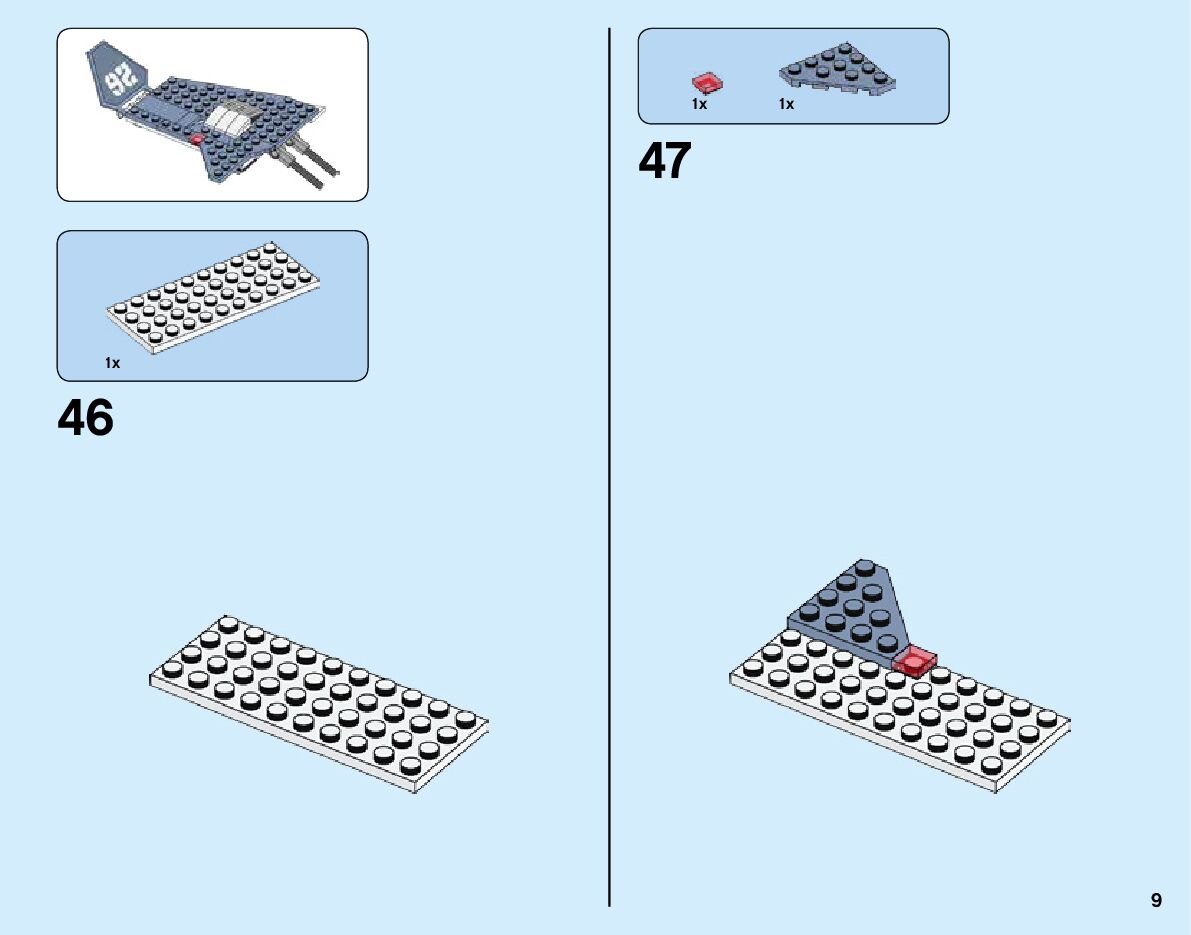 26

1x

46

1x 1x

47

9