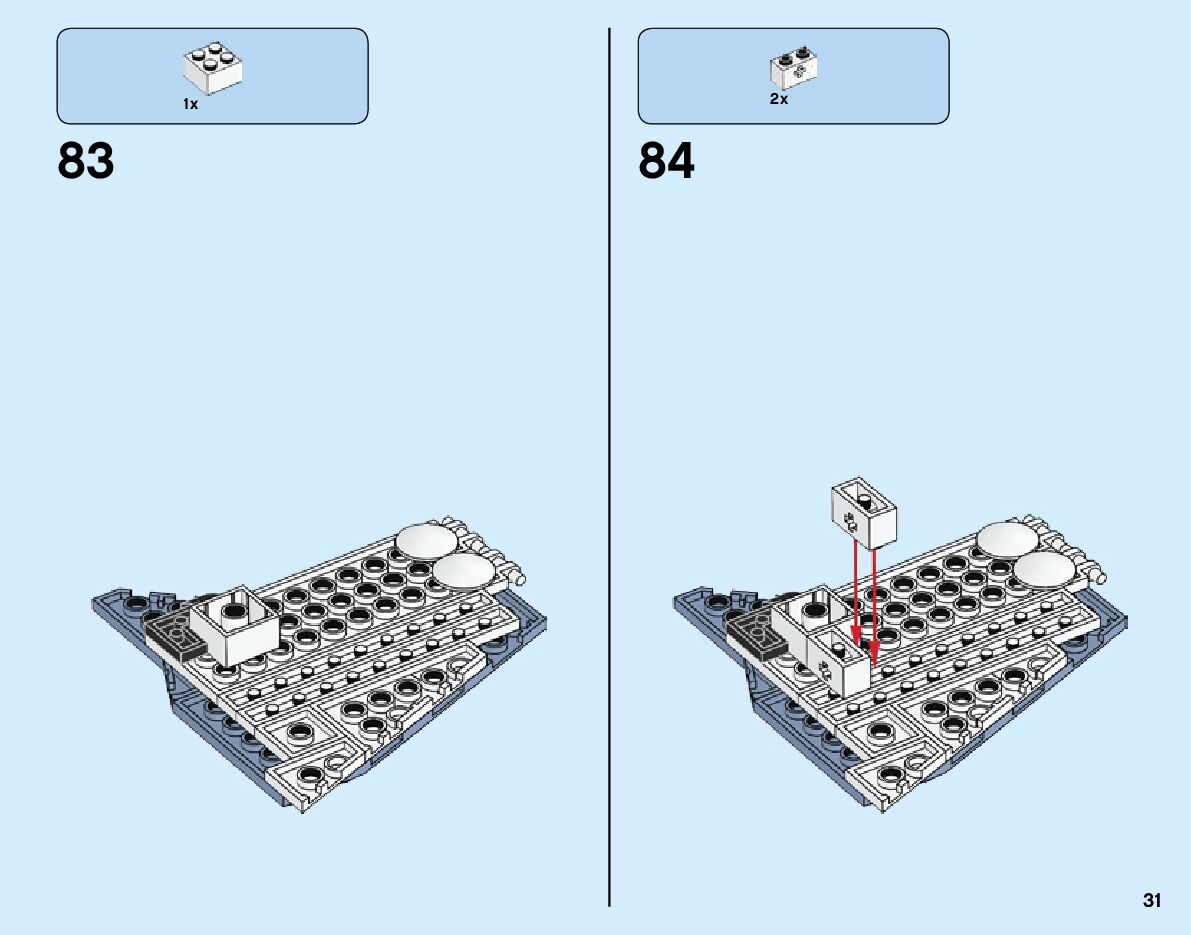 1x

83

2x

84

31