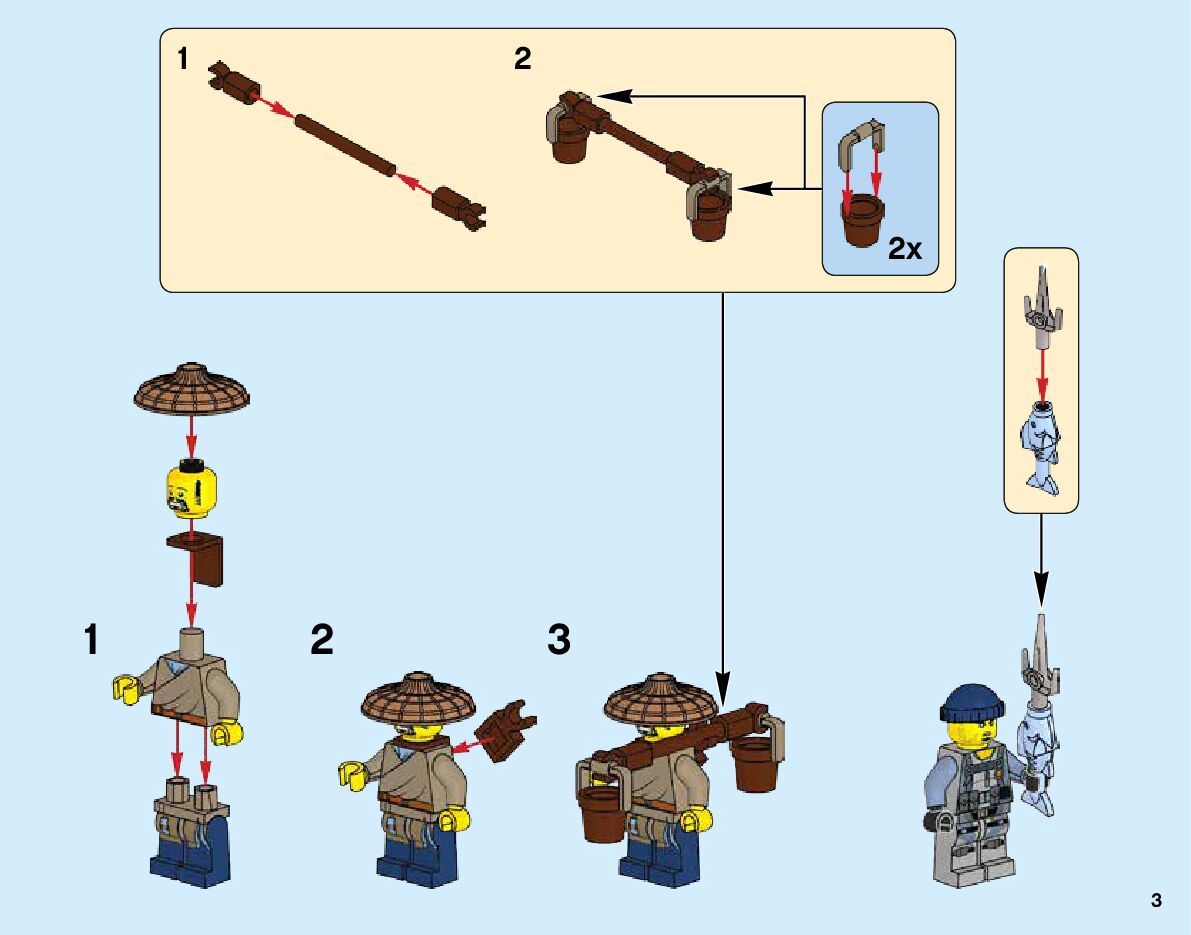 1

2

2x

1

2

3

3