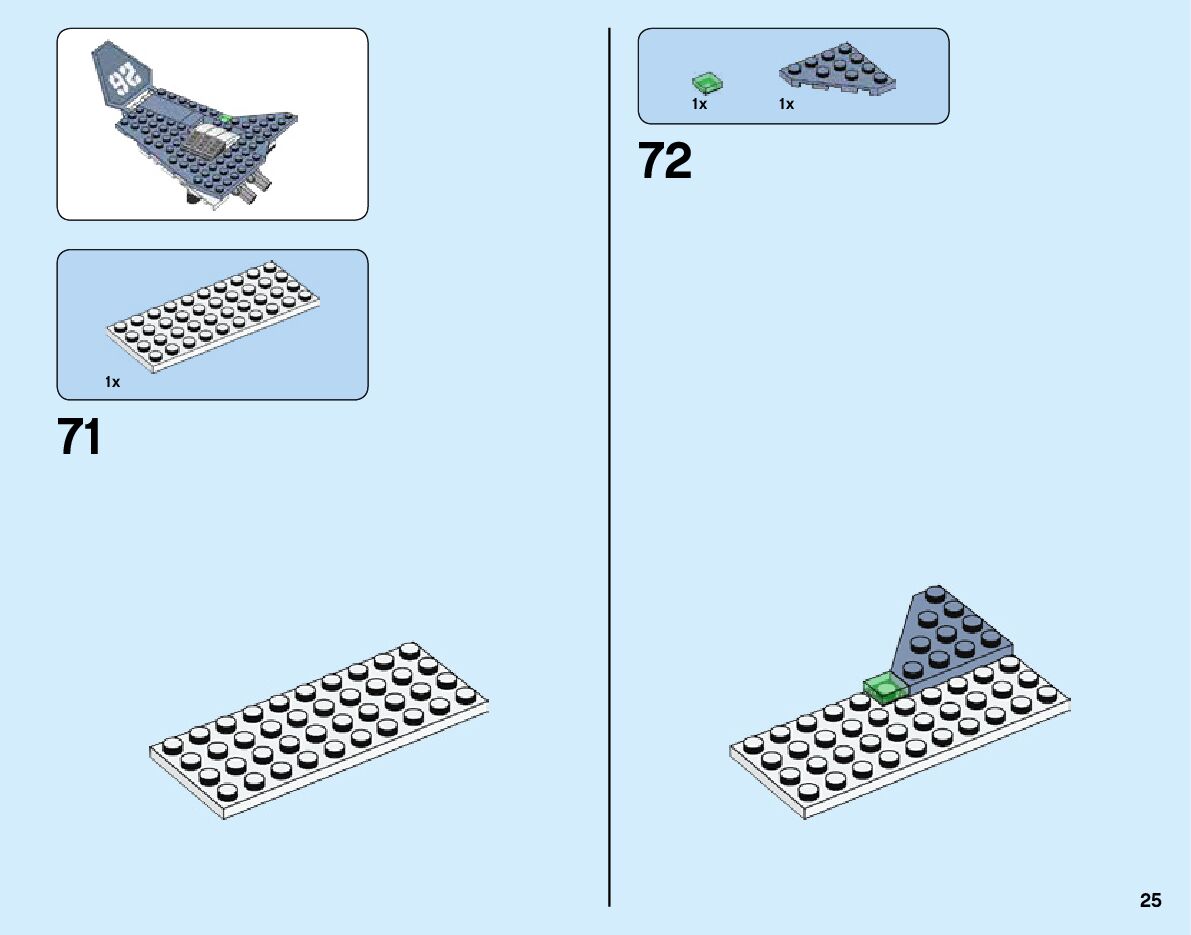 26

1x

71

1x 1x

72

25