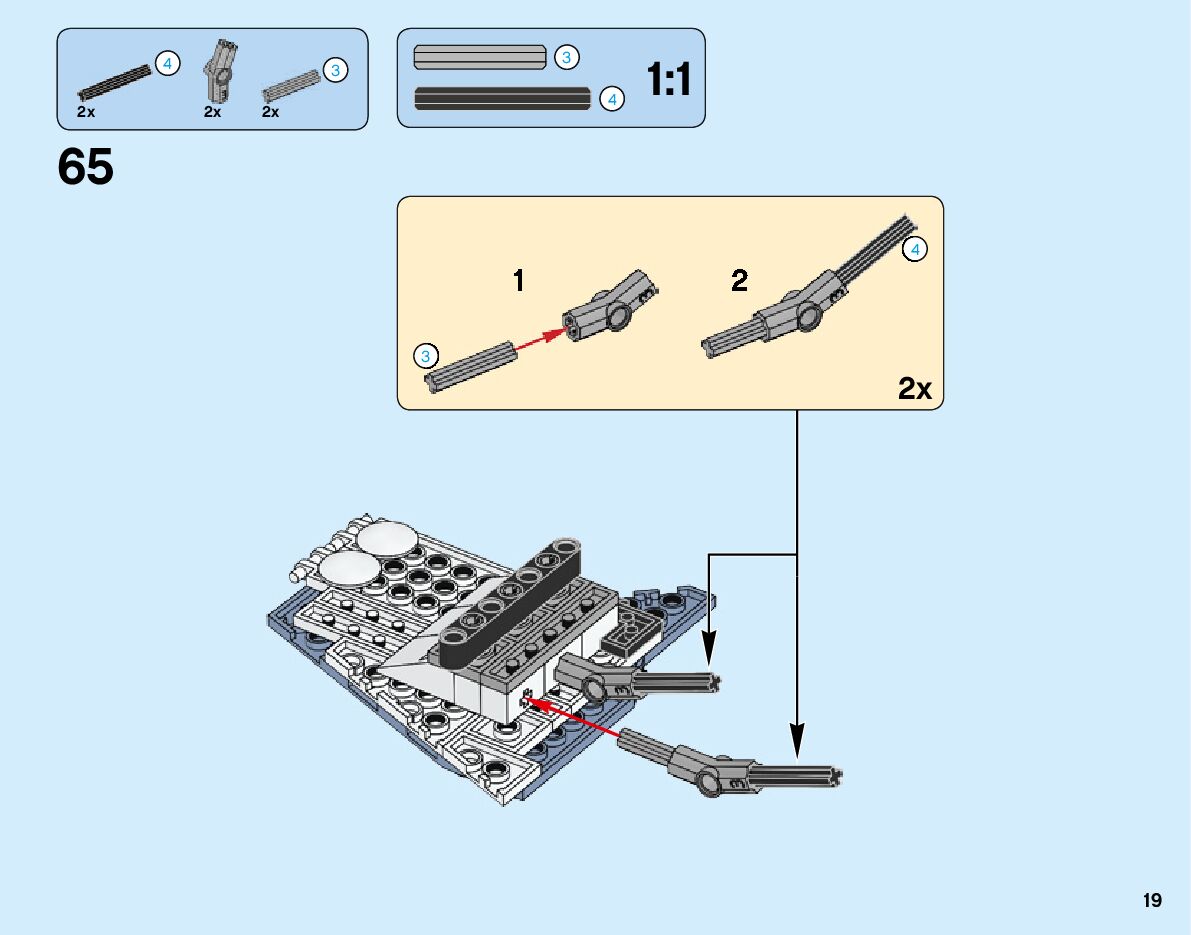 4
2x
2x
3
2x

3
4
1:1

65

1
3
2
4
2x

19