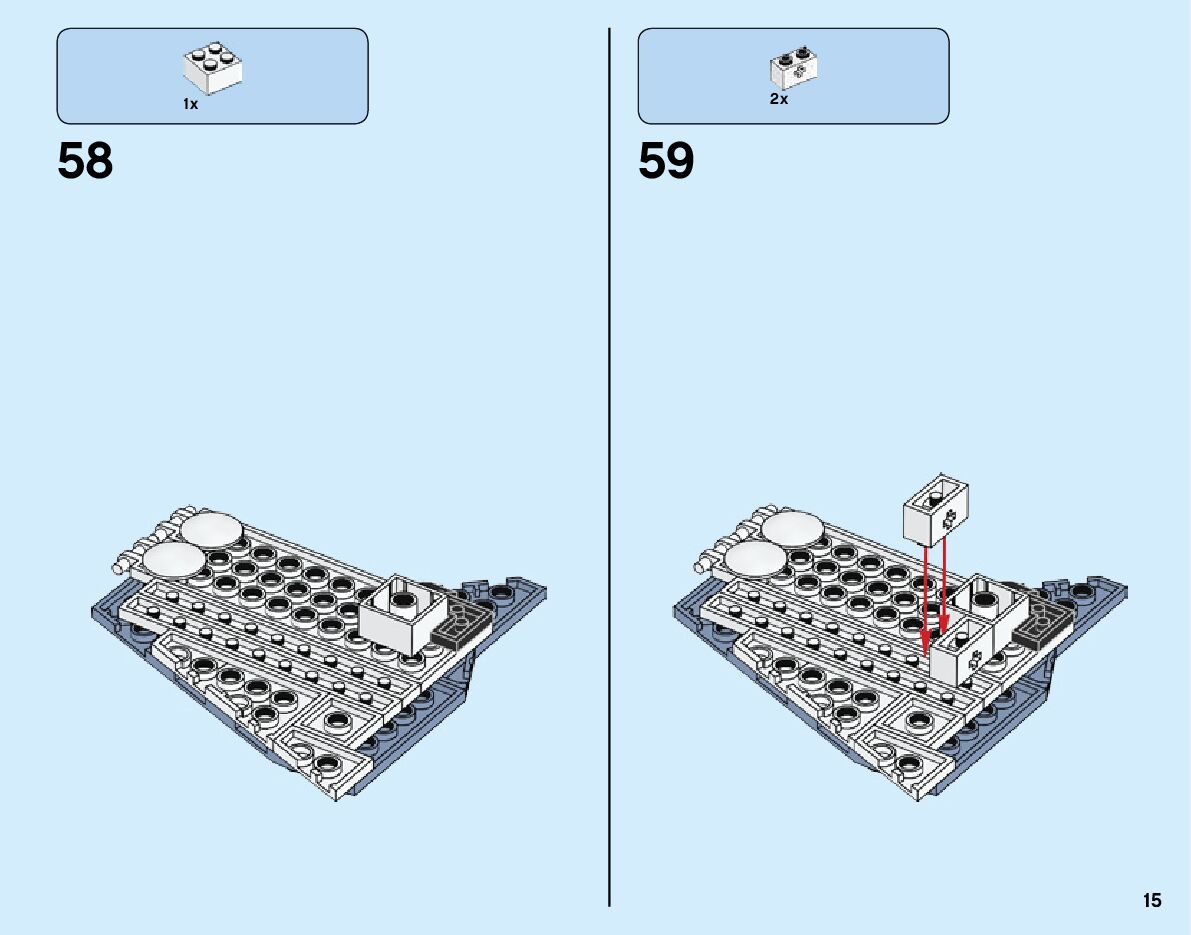 1x

58

2x

59

15