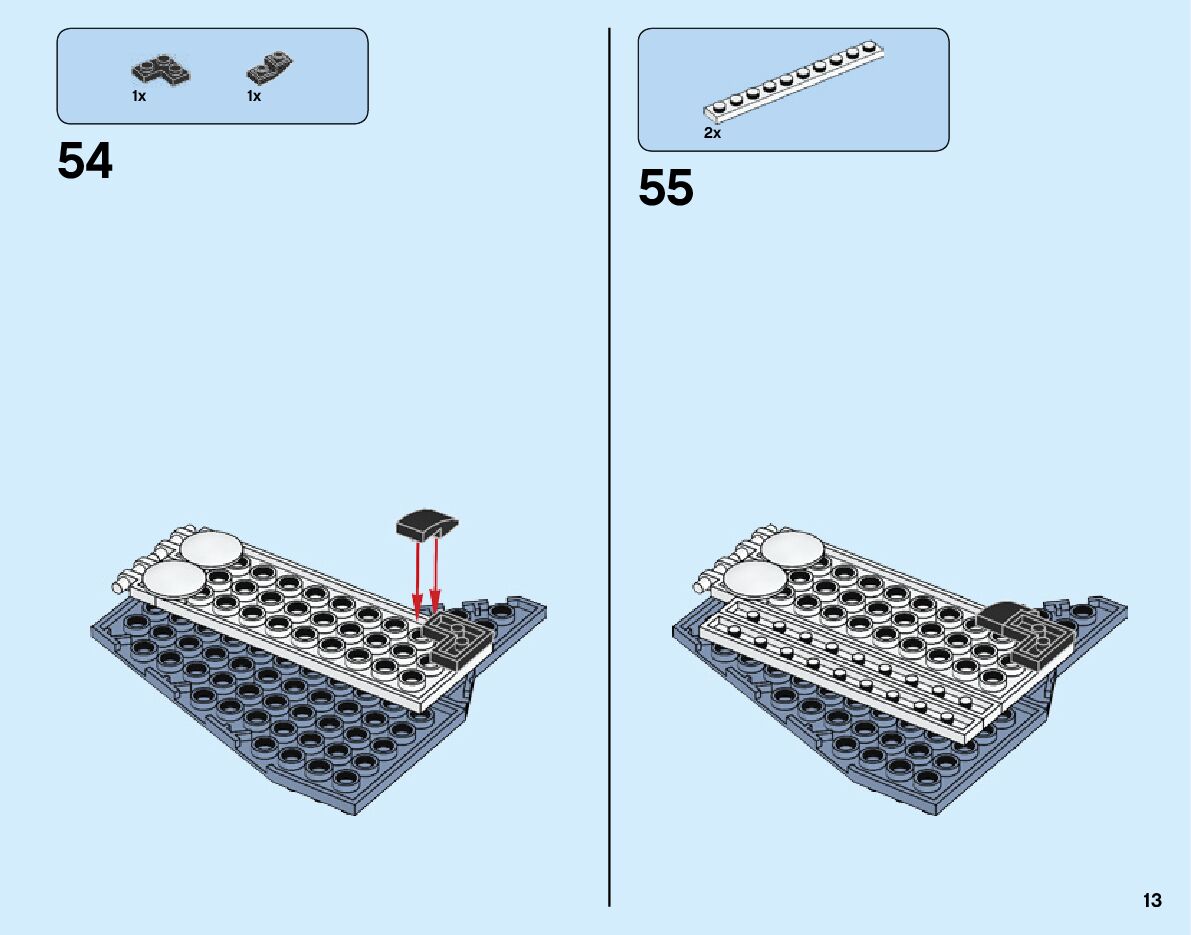 1x 1x

54

2x

55

13