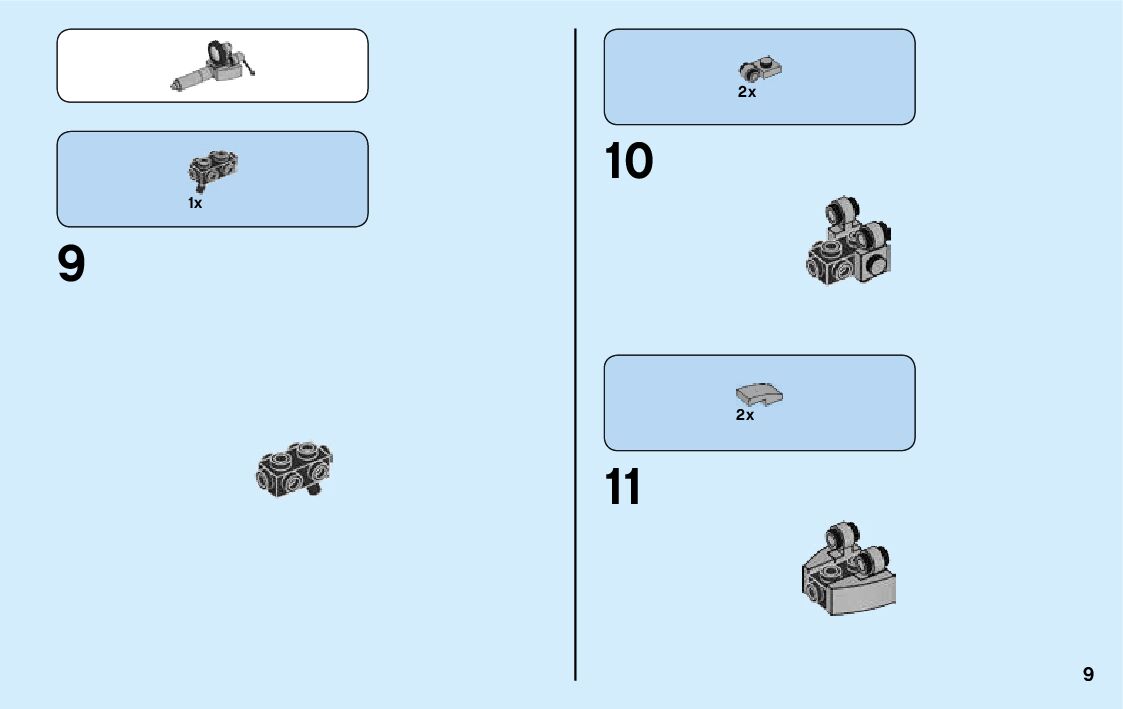 1x

9

2x

10

2x

11

9