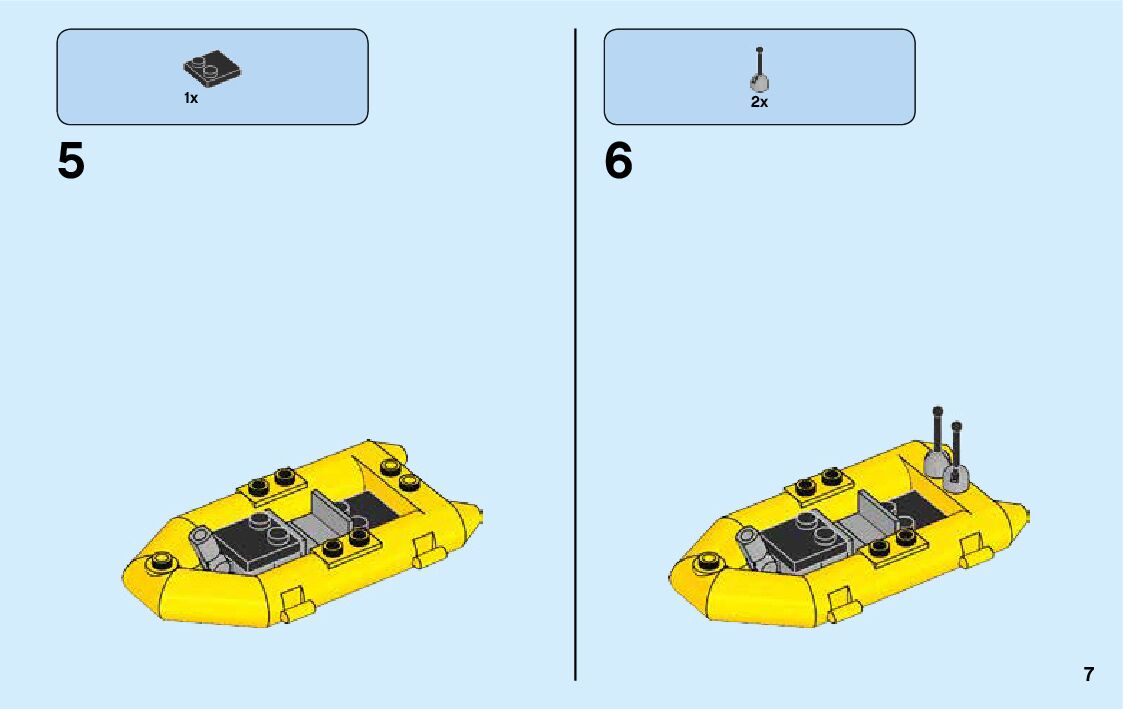 1x

5

2x

6

7