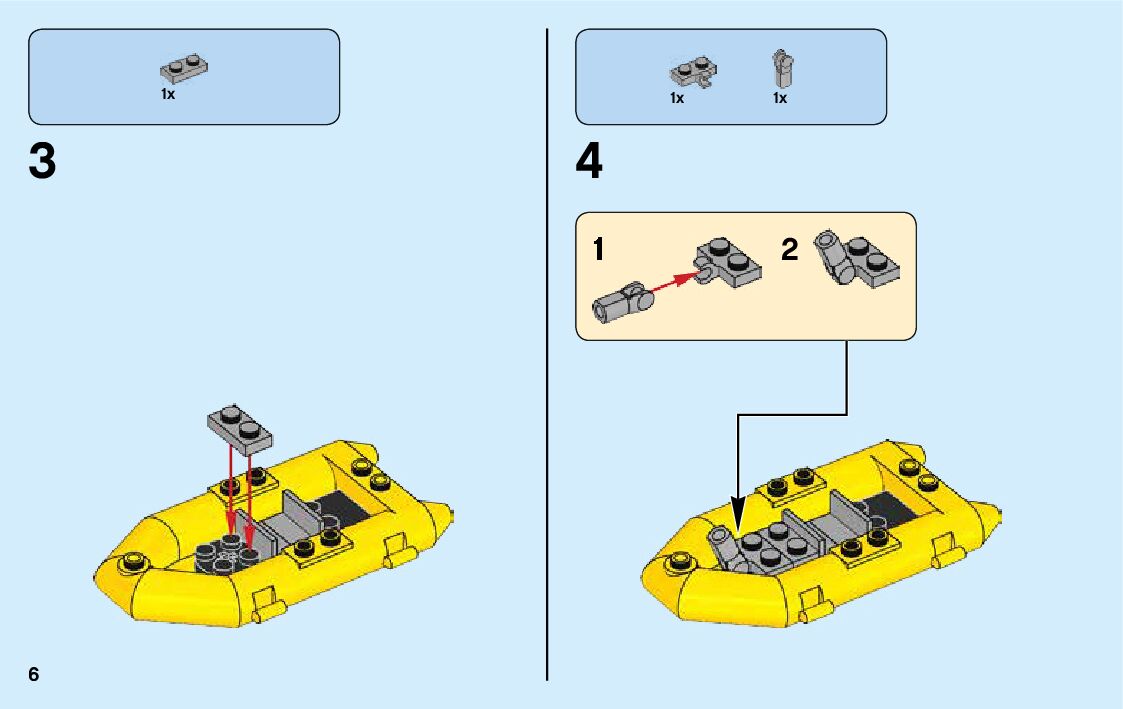 1x

3

1x 1x

4

1 2

6