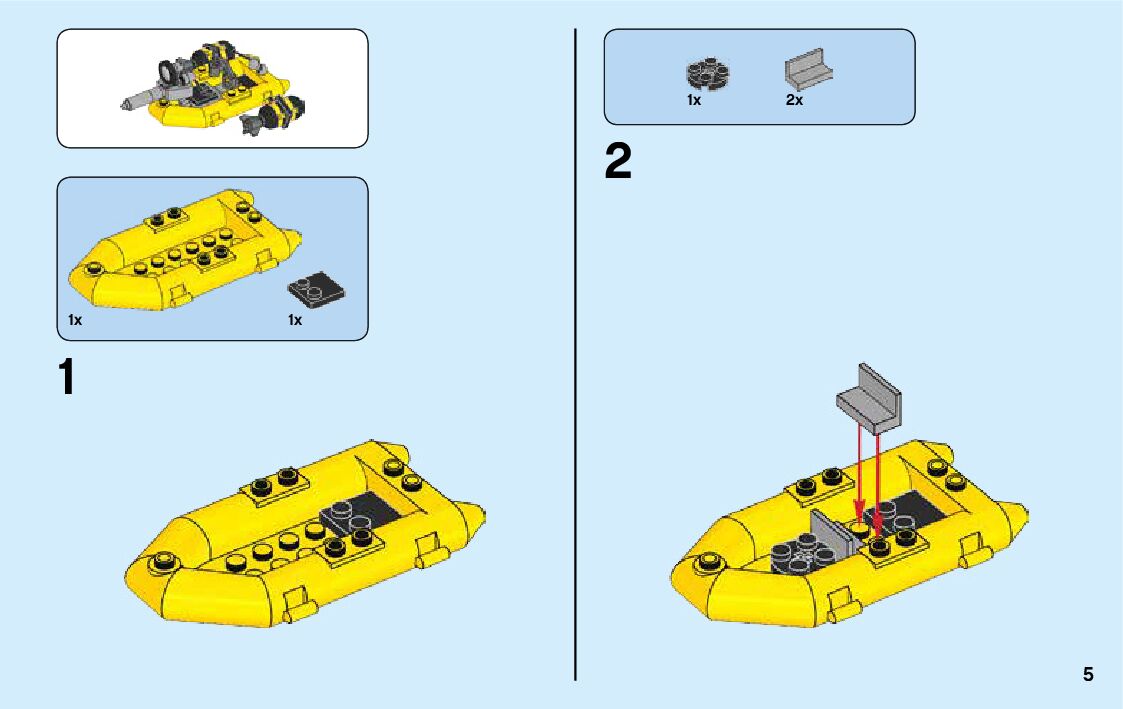 1x

1x

1

1x

2x

2

5