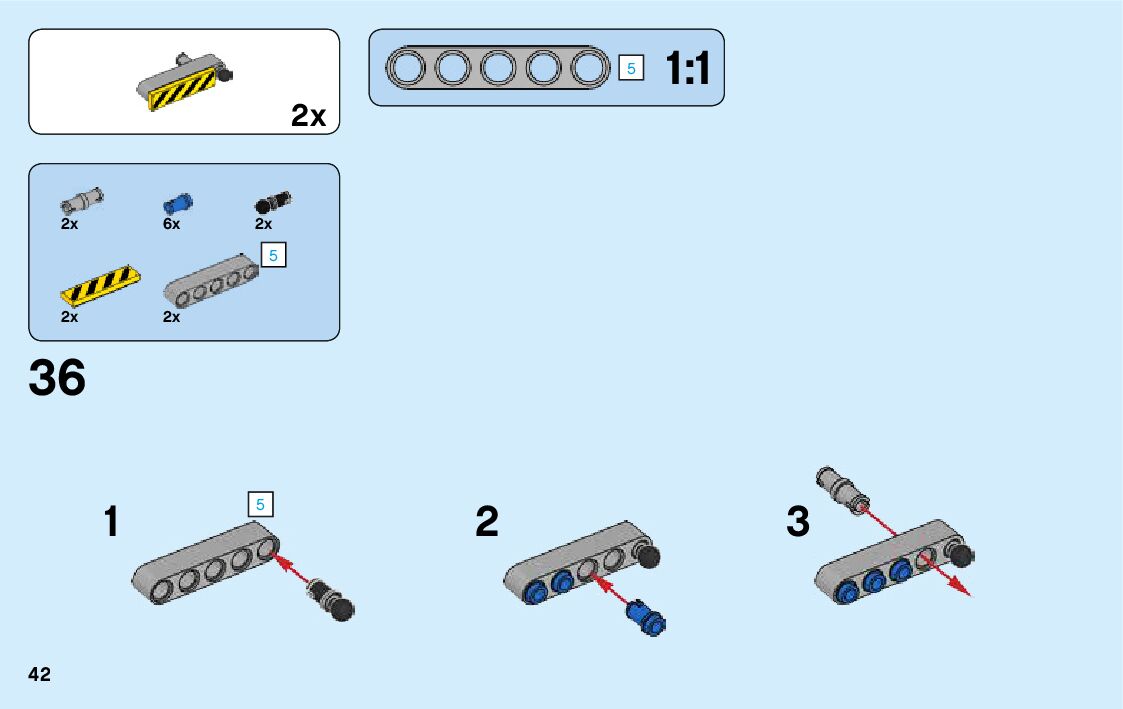 2x

5 1:1

2x 6x 2x

5

2x 2x

36

1 5

2

3

42