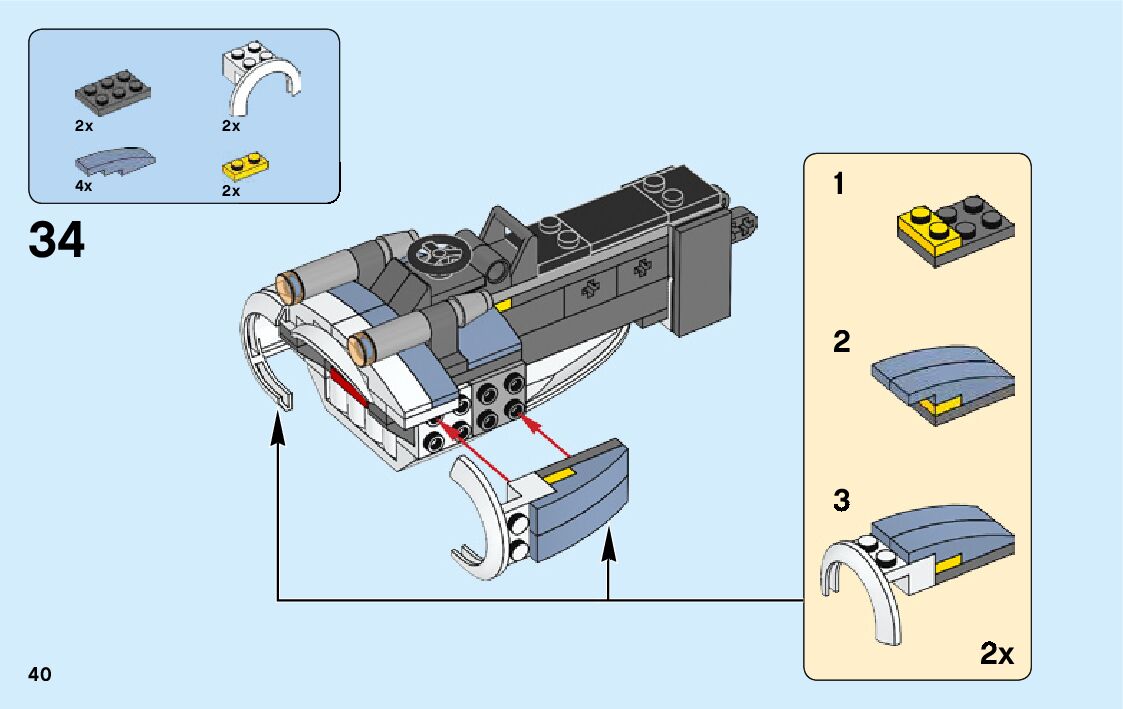 2x
2x
4x
2x

34

1
2
3
2x

40