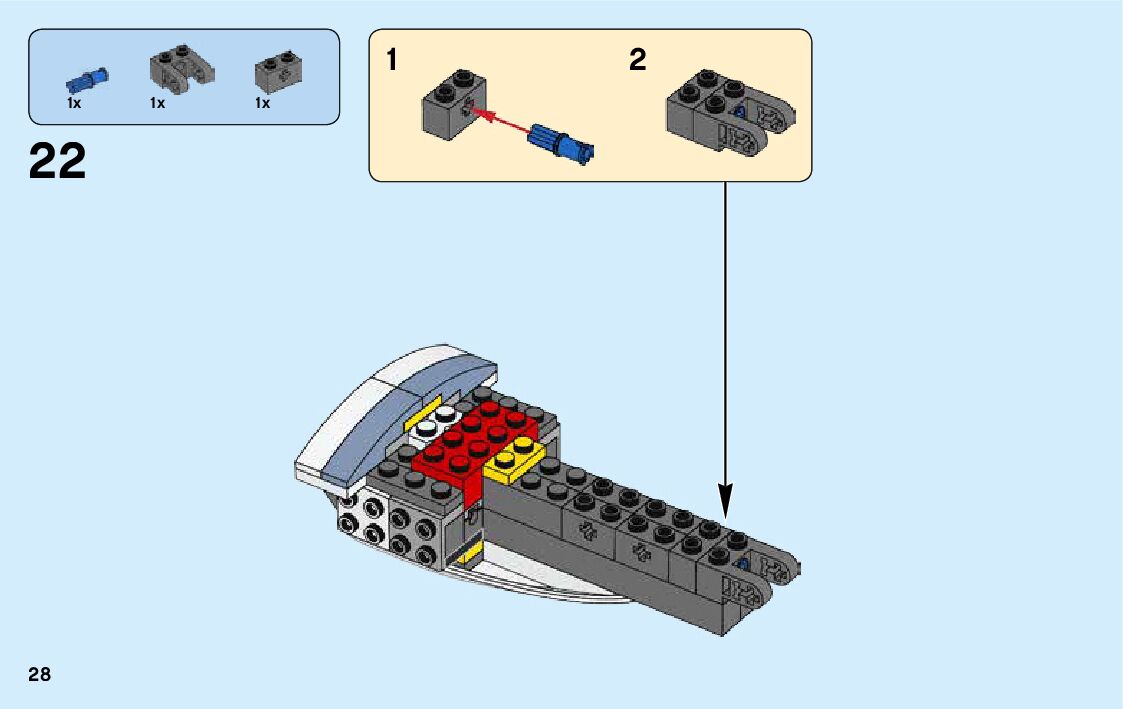 1x 1x 1x

22

1

2

28