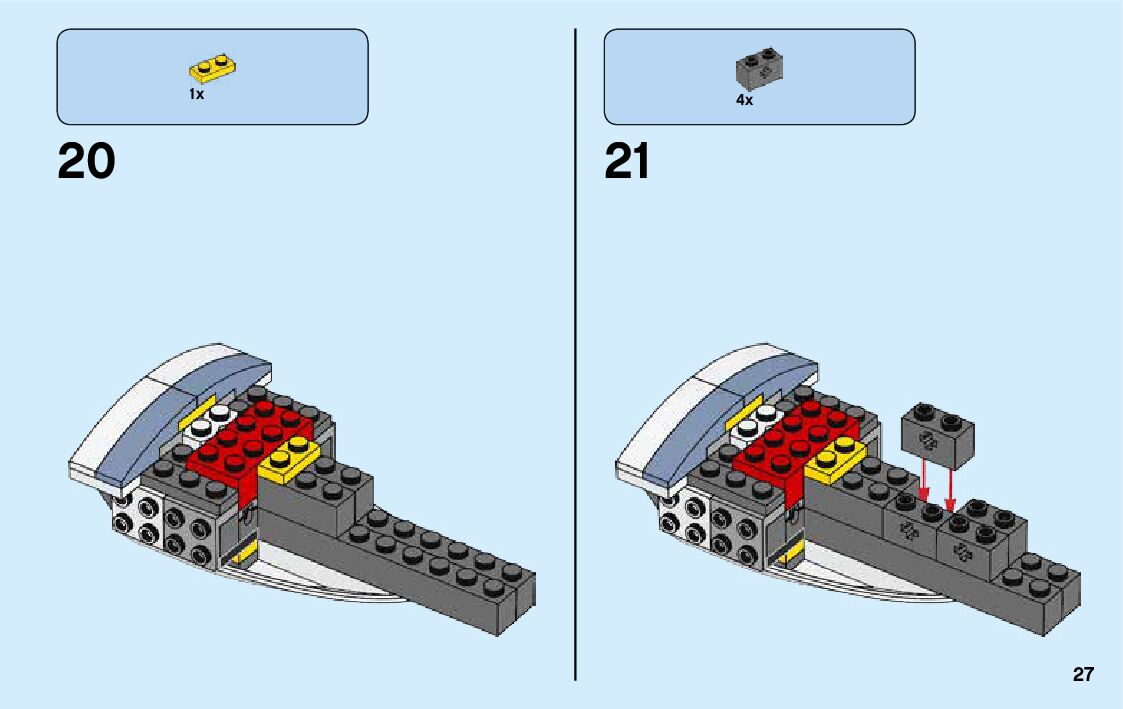 1x

20

4x

21

27