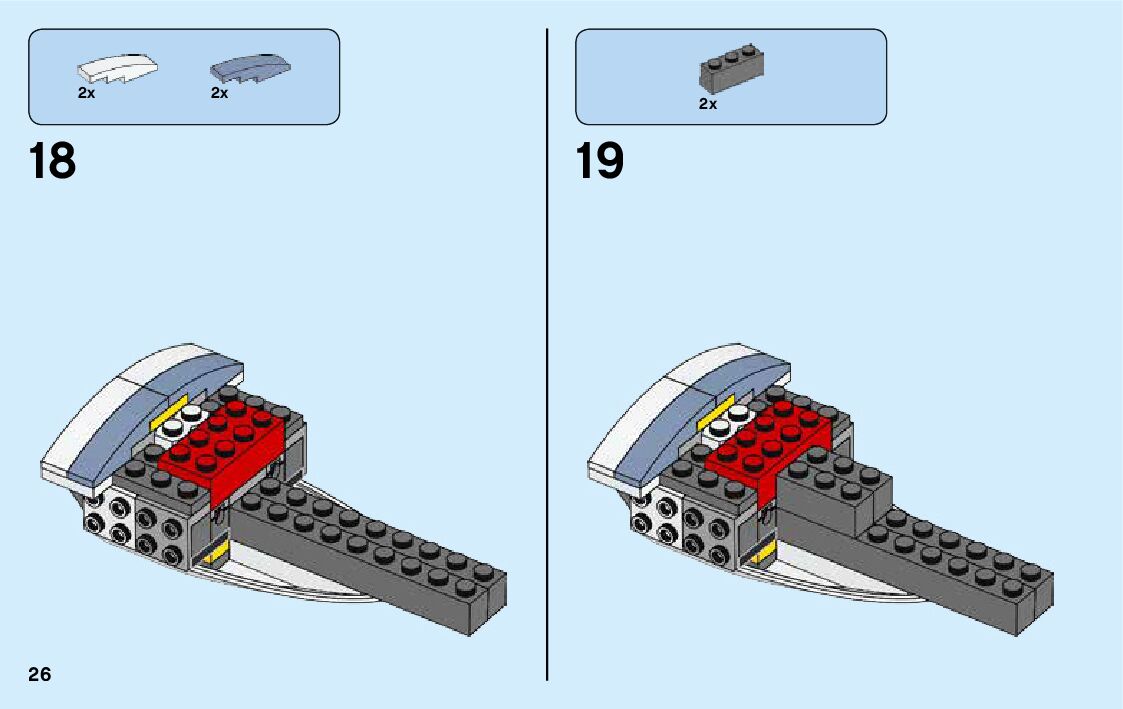 2x
2x

18

2x

19

26