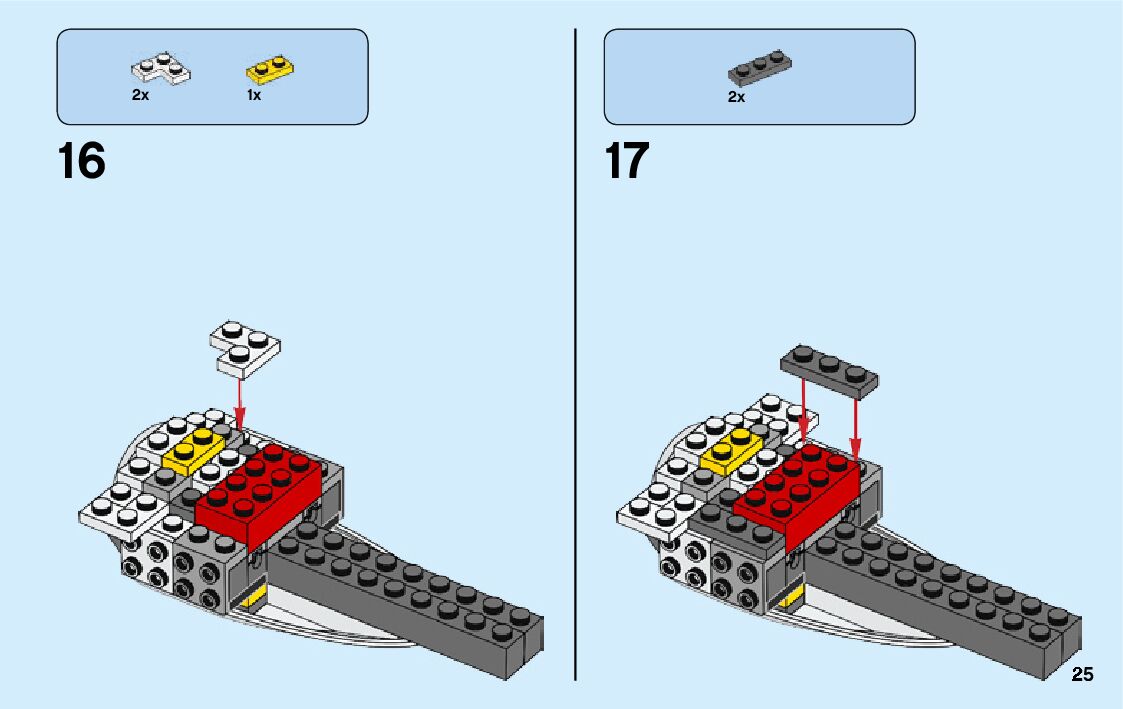 2x 1x

16

2x

17

25