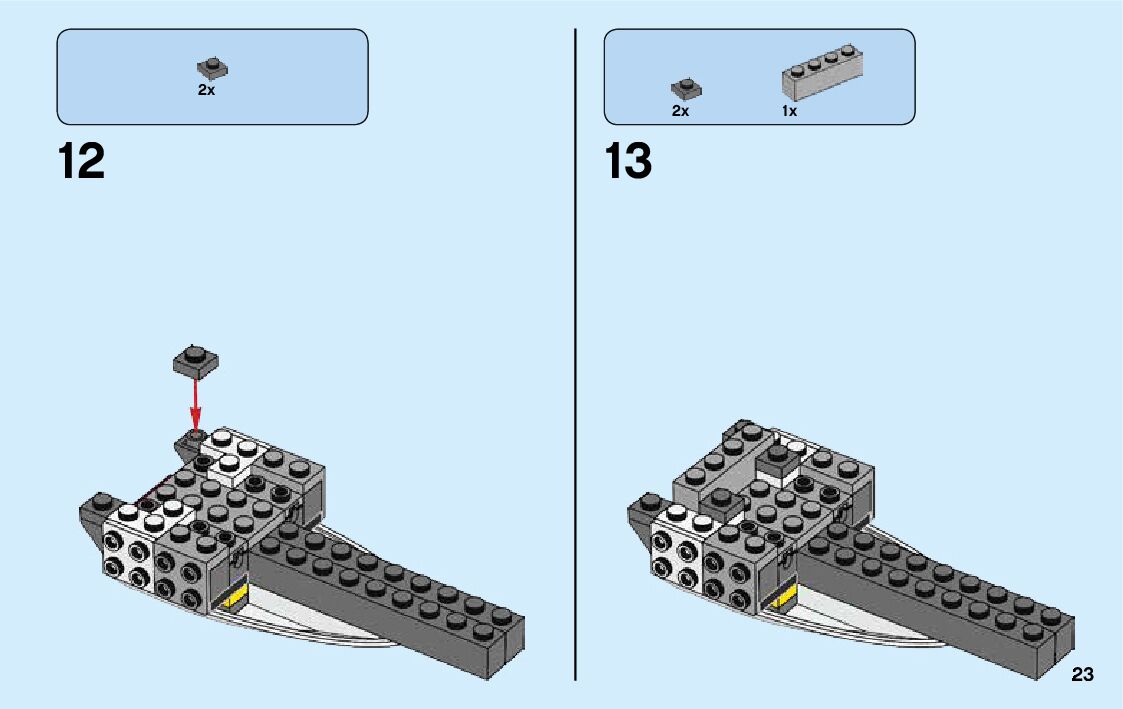 2x

12

2x 1x

13

23