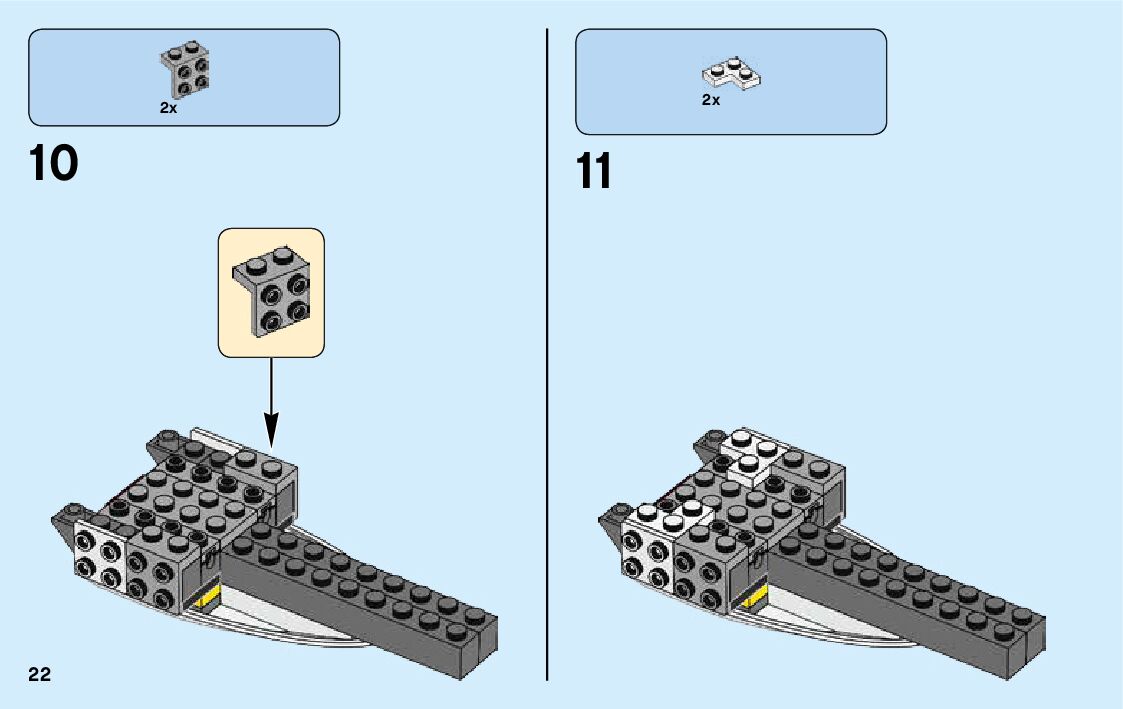 2x

10

2x

11

22