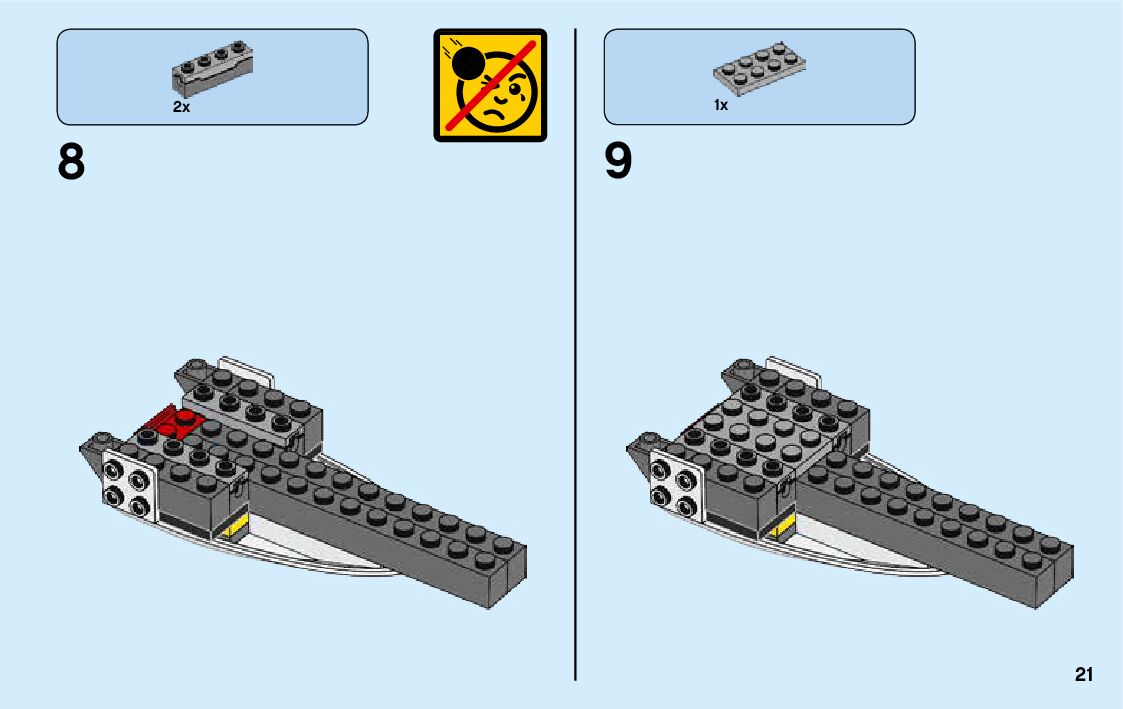 2x

8

1x

9

21