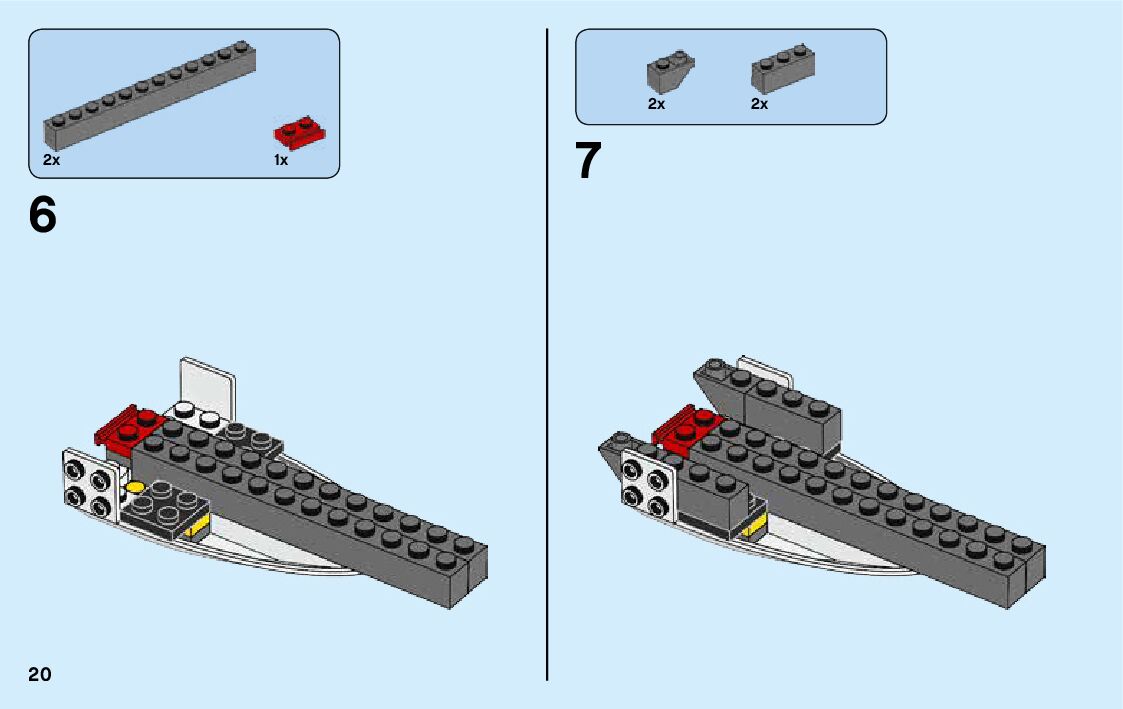 2x

1x

6

2x

2x

7

20