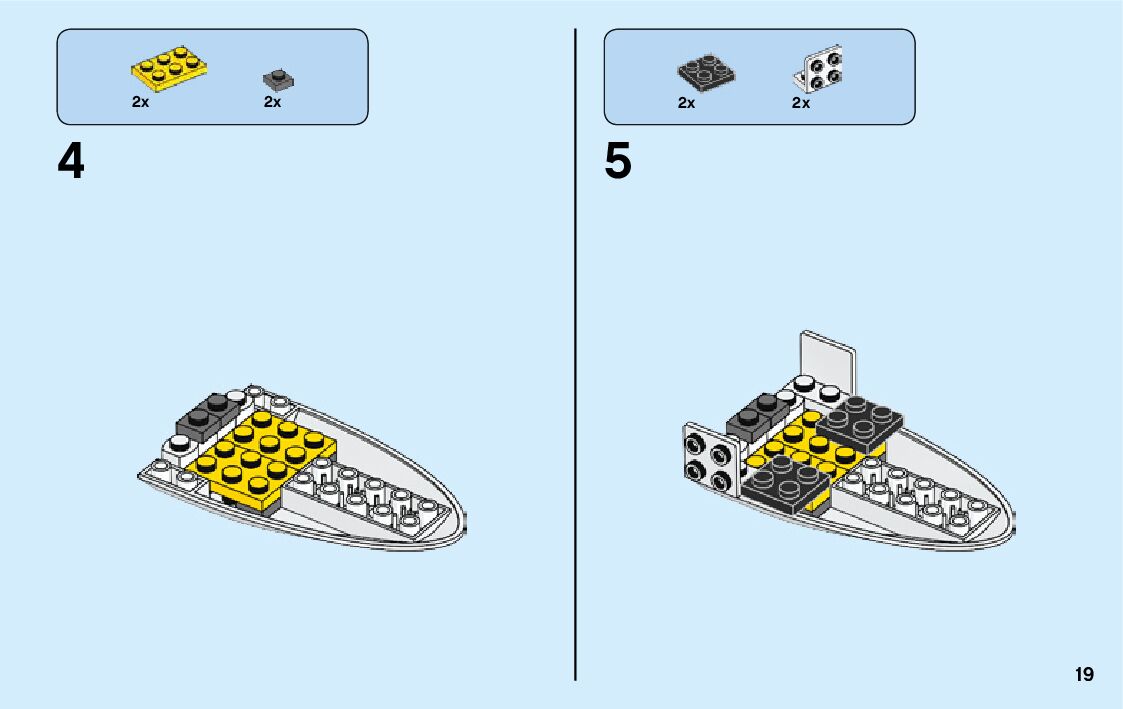 2x 2x

4

2x 2x

5

19