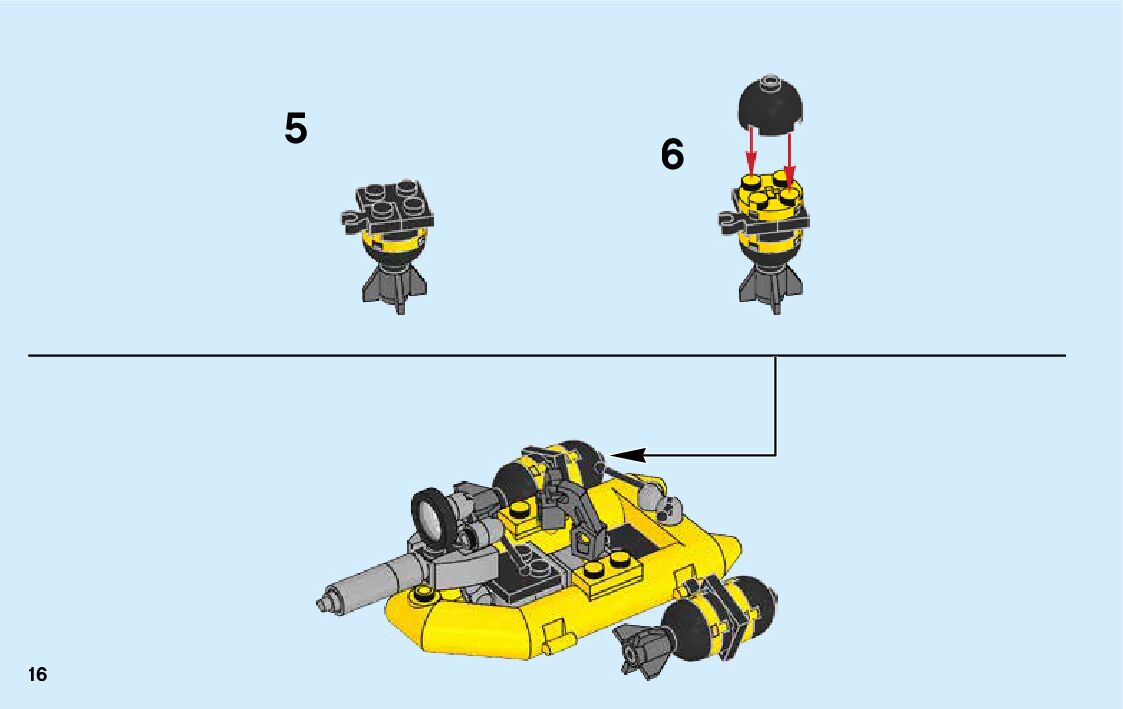 5

6

16