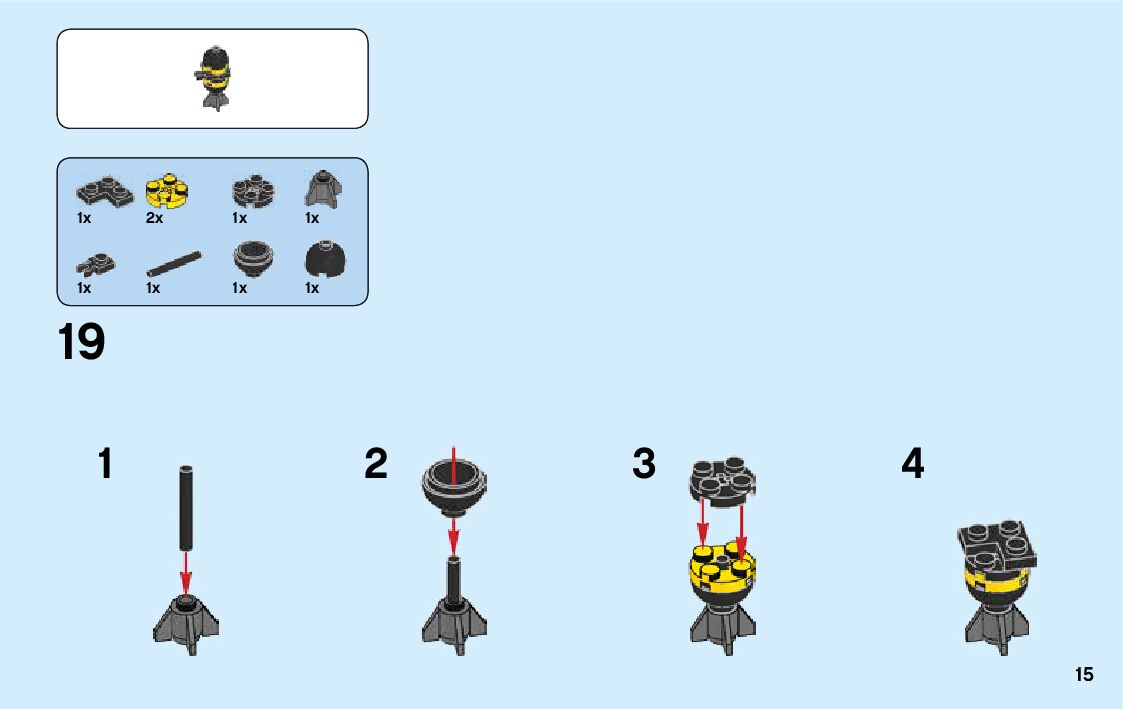 1x 2x 1x 1x
1x 1x 1x 1x

19

1

2

3

4

15