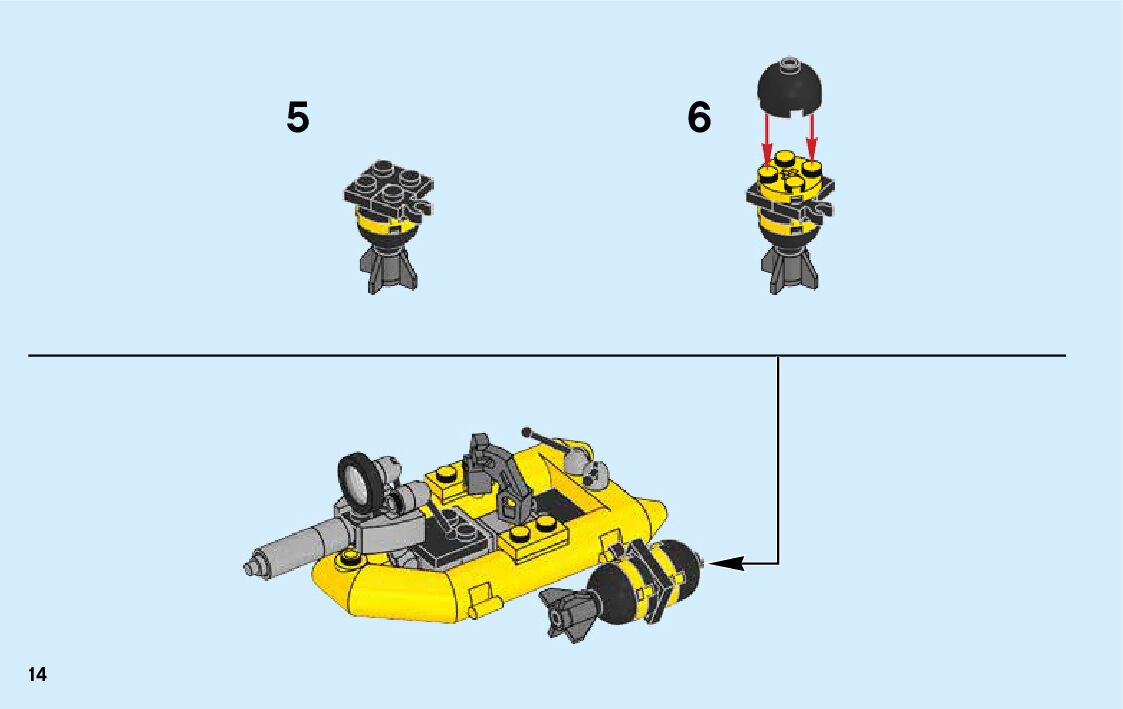 5

6

14