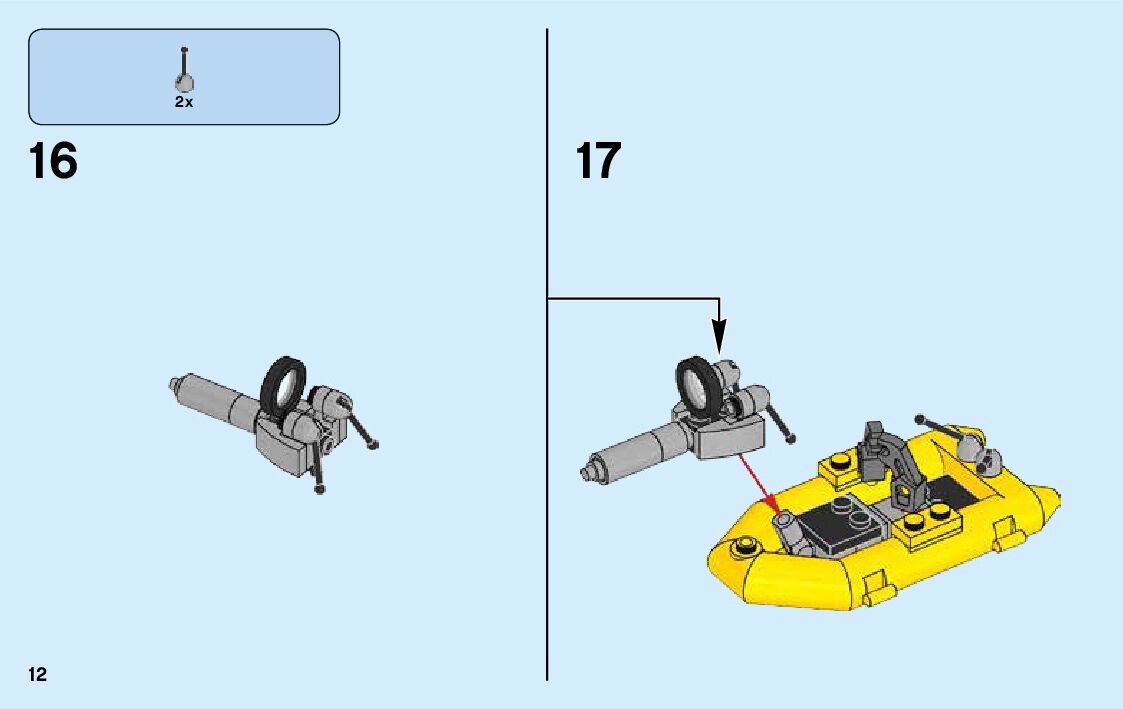 2x

16

17

12