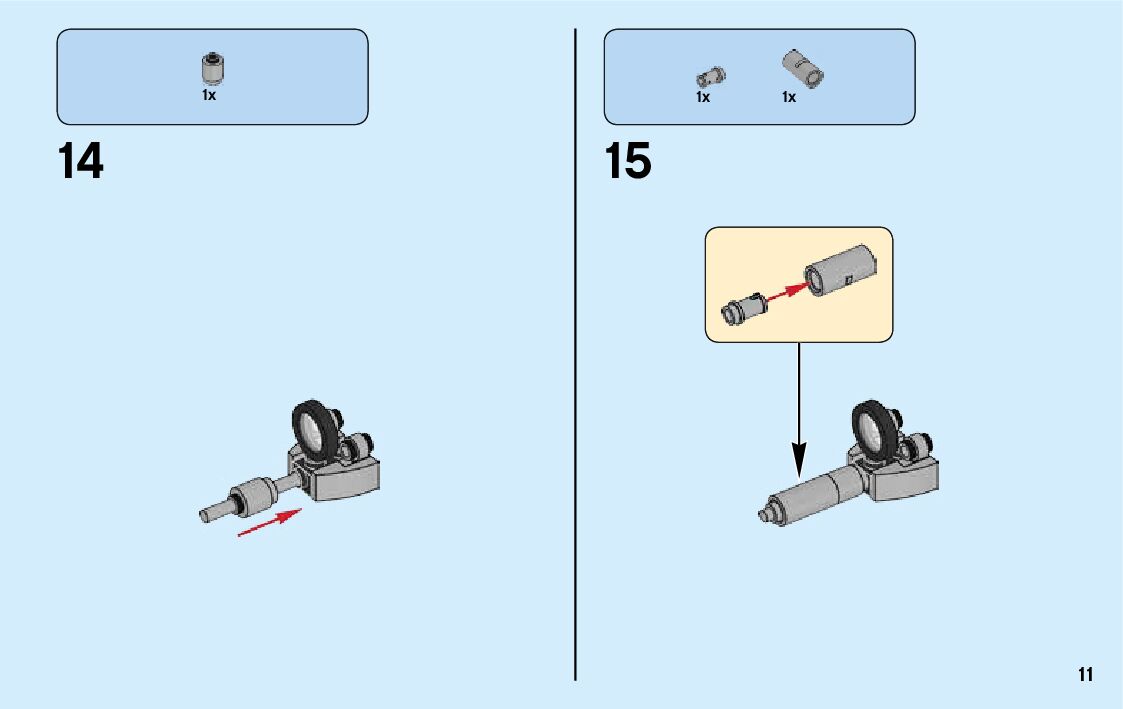 1x

14

1x 1x

15

11