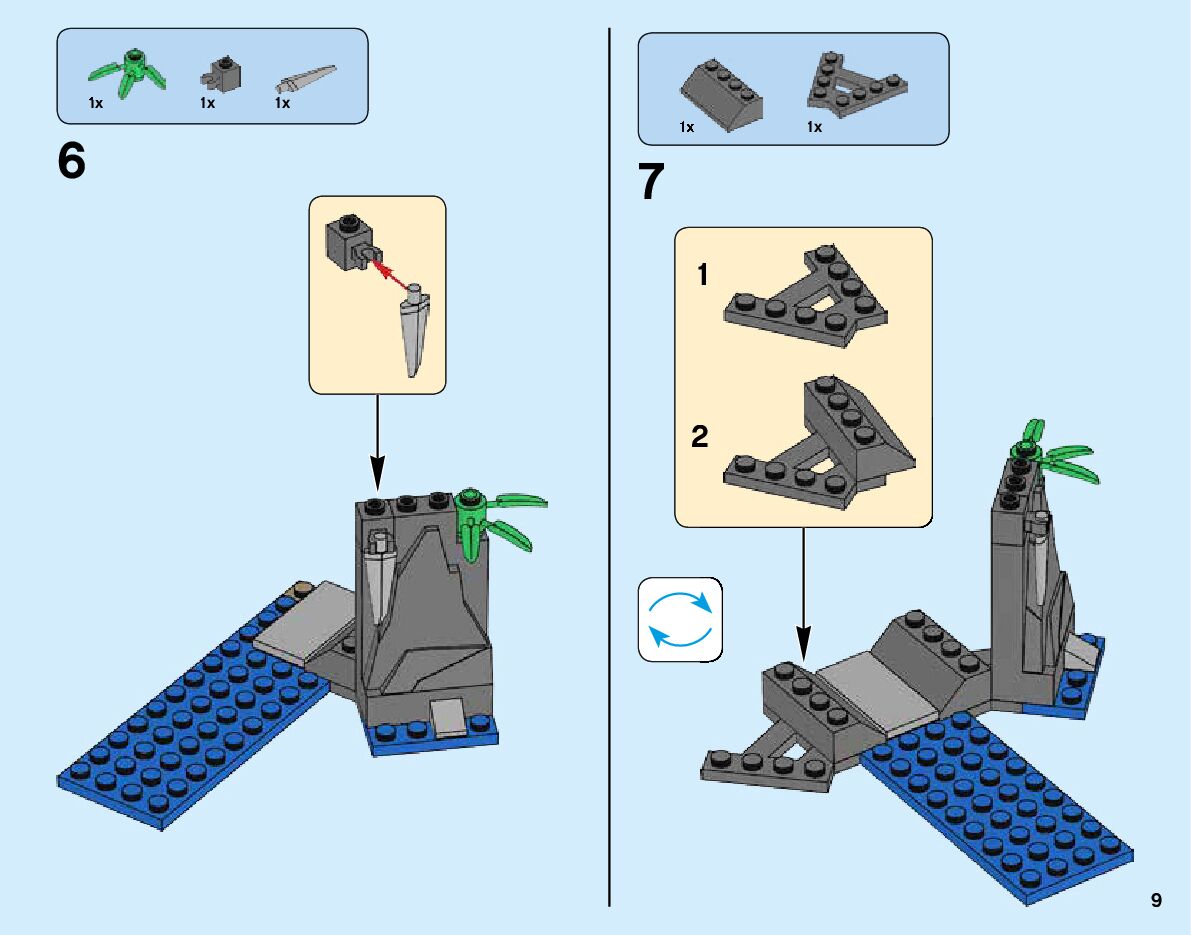 1x 1x 1x

6

1x 1x

7

1

2

9