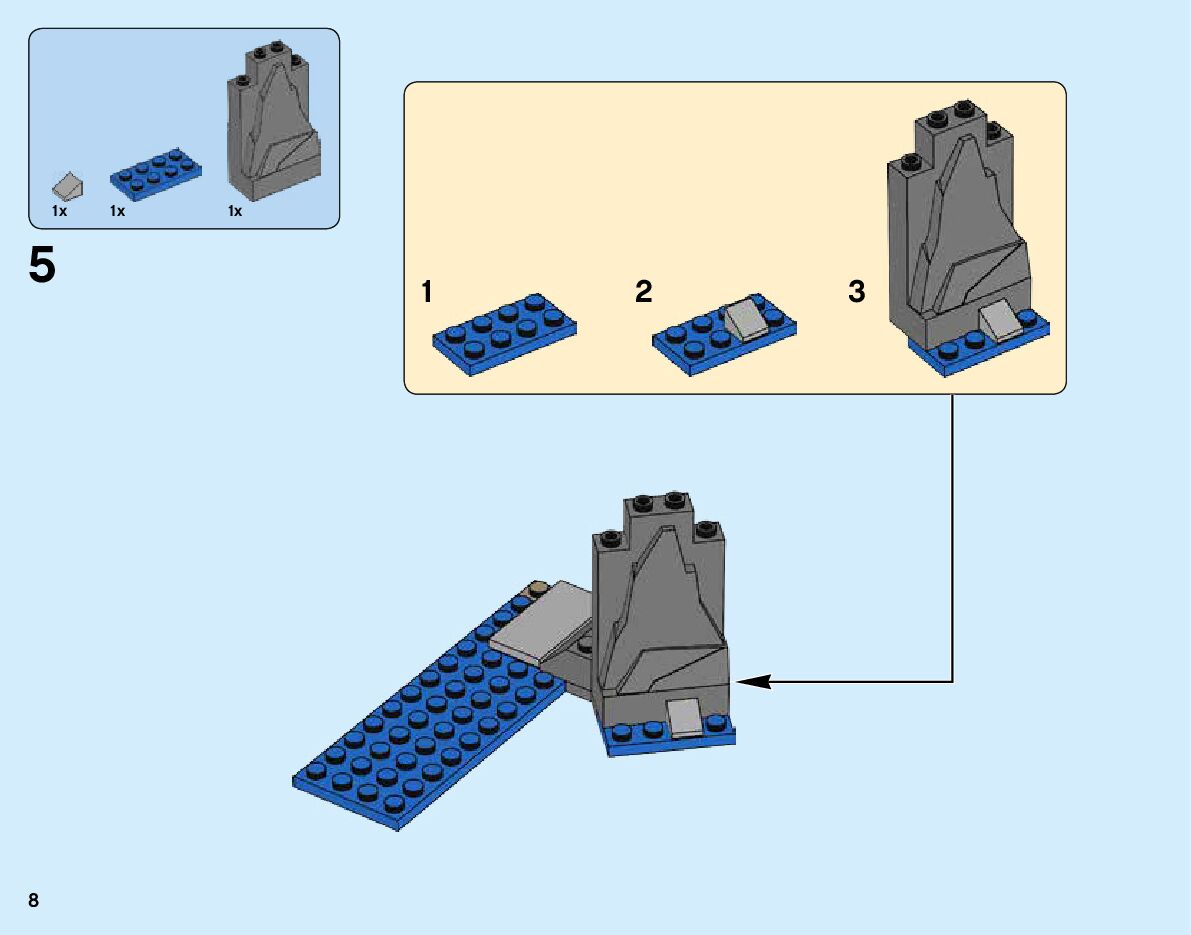 1x 1x 1x

5

1

2

3

8