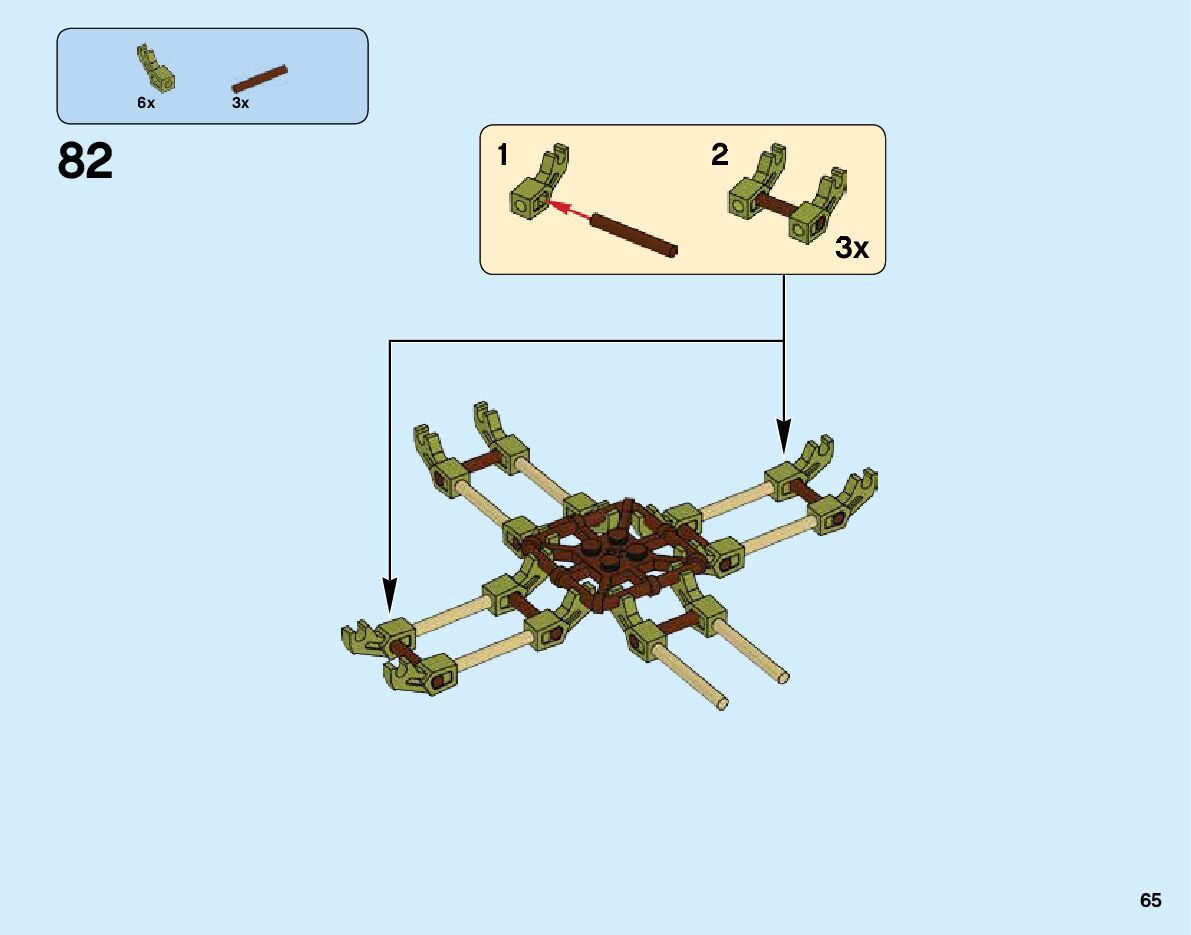 6x
3x

82

1

2

3x

65