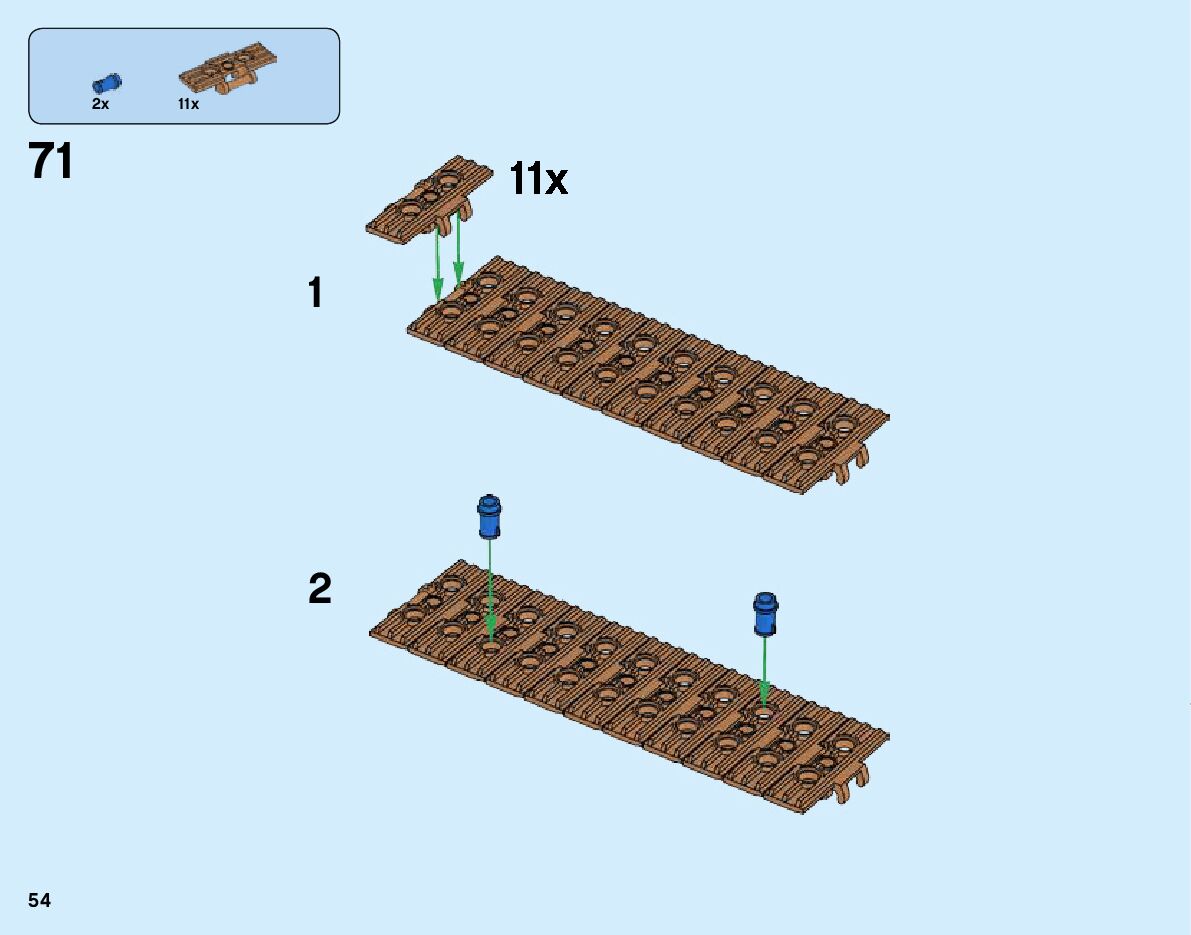 2x
11x

71

11x

1

2

54