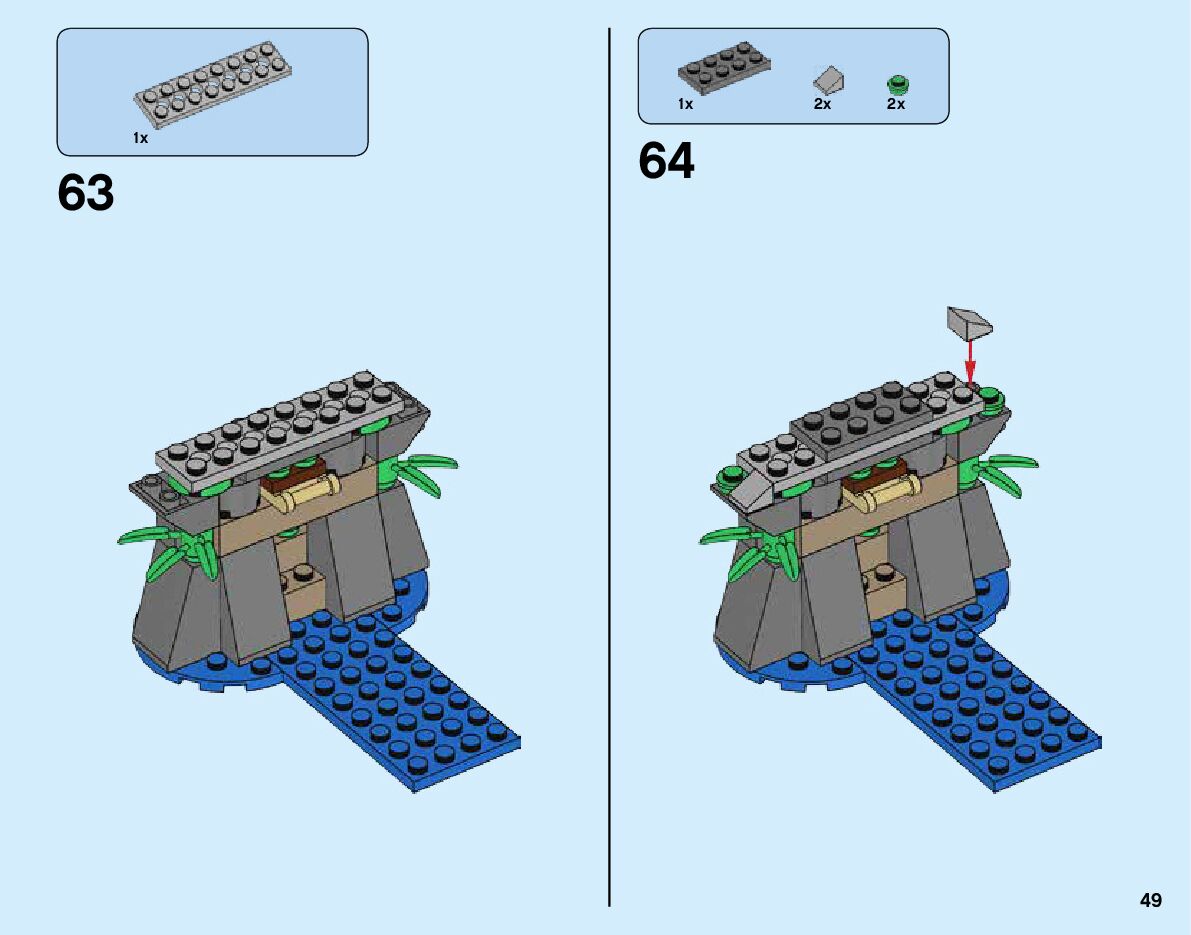 1x

63

1x
2x
2x

64

49