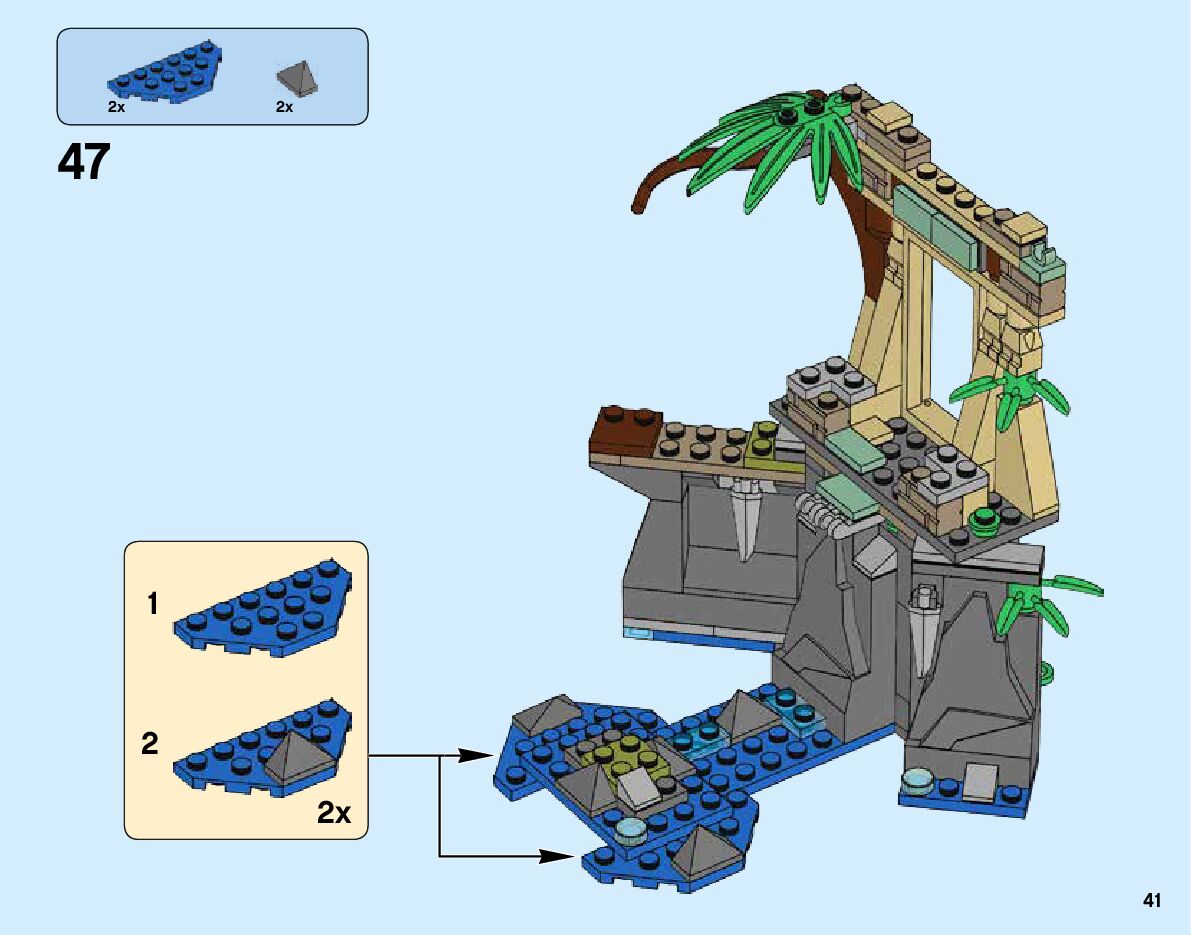 2x
2x

47

1

2

2x

41