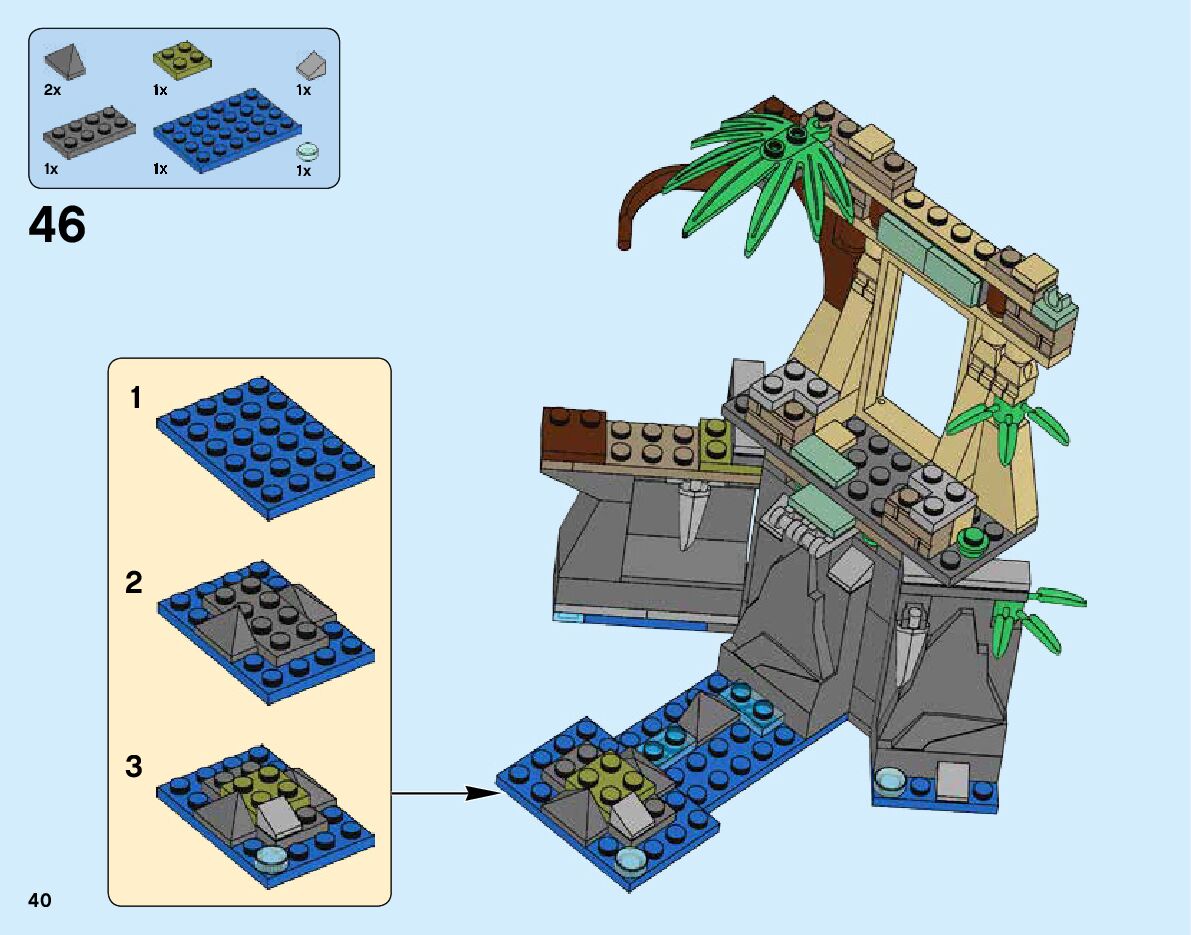 2x
1x
1x
1x
1x
1x

46

1

2

3

40