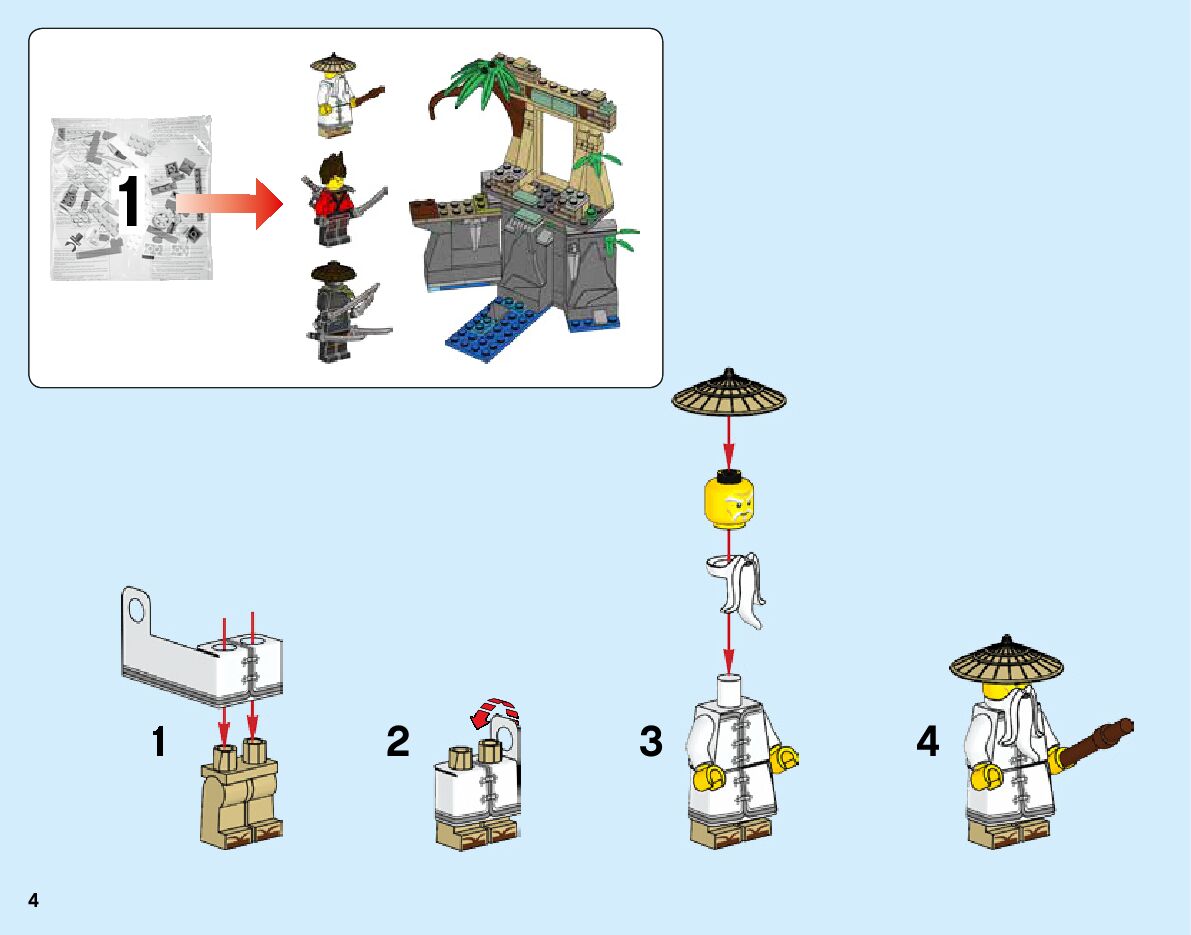 1

1

2

3

4

4