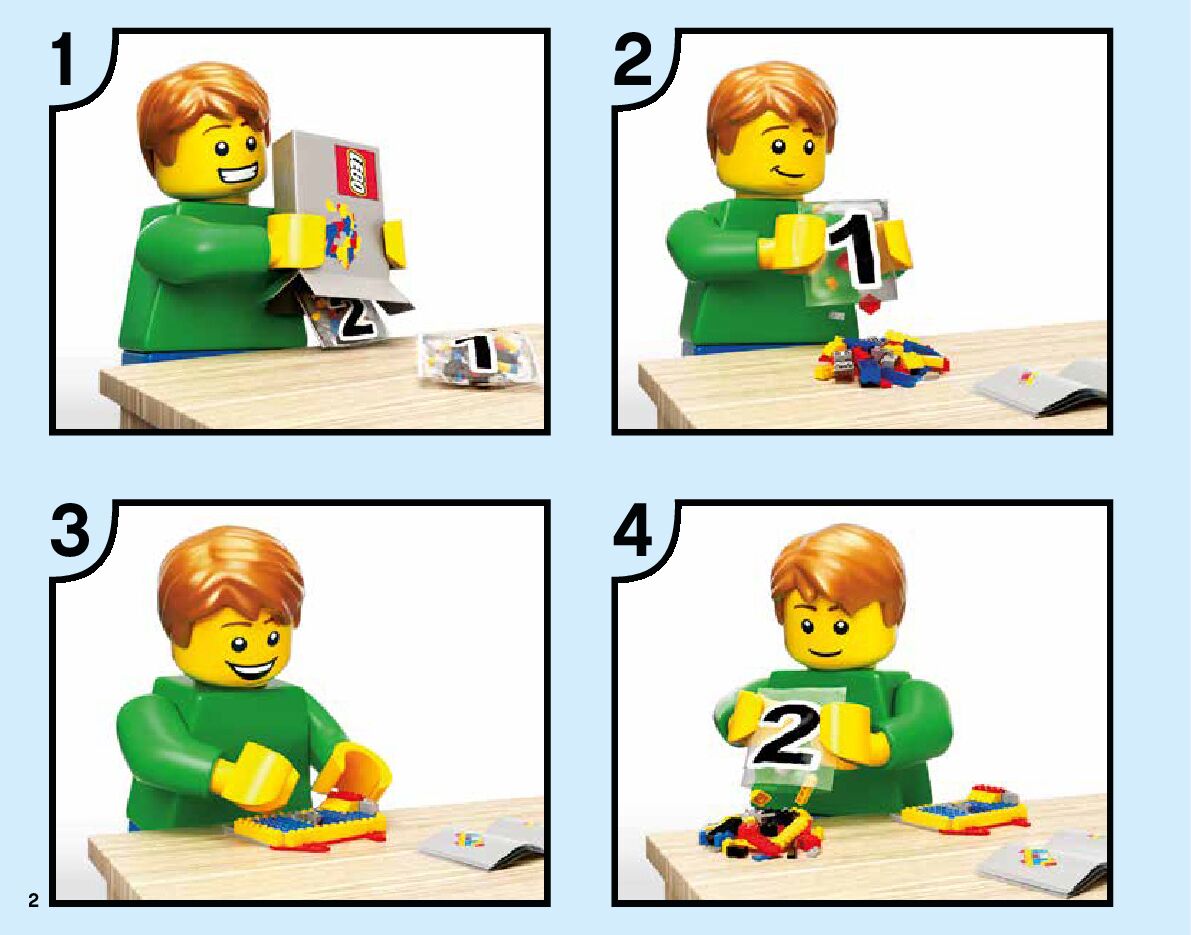 1

LEGO

2

1

2

1

3

4

2

2